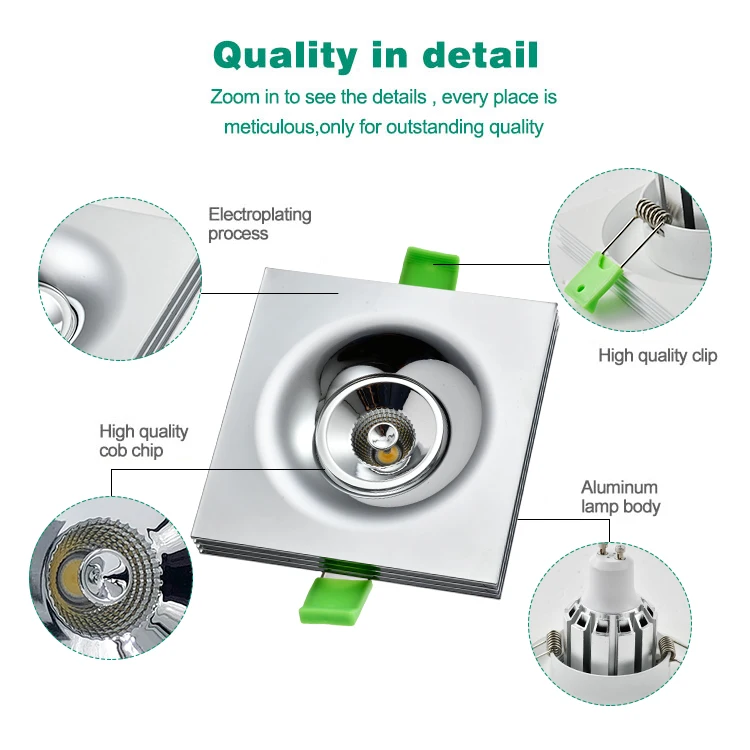 Quality in detail

Zoom in to see the details , every place is meticulous,only for outstanding quality

Electroplating process

High quality clip

High quality cob chip

Aluminum lamp body