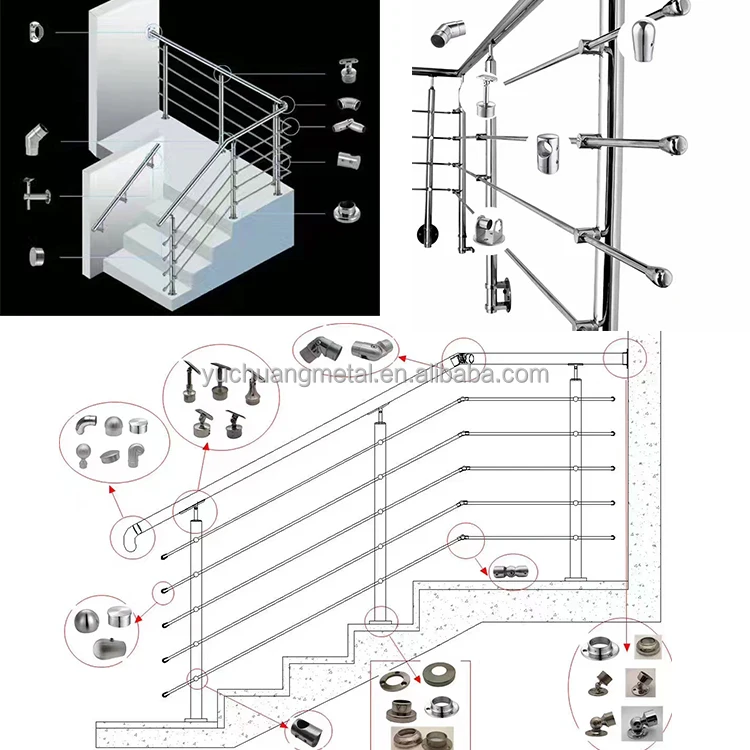 yuchuangmetal.en.alibaba.com