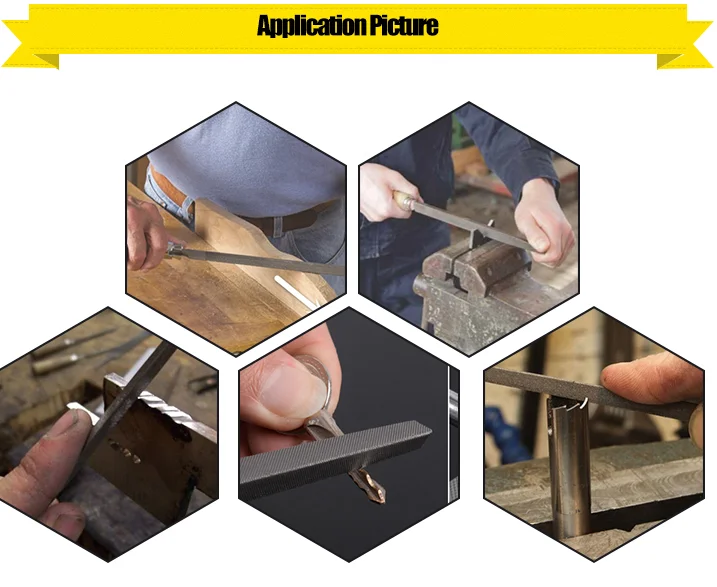 Application Picture