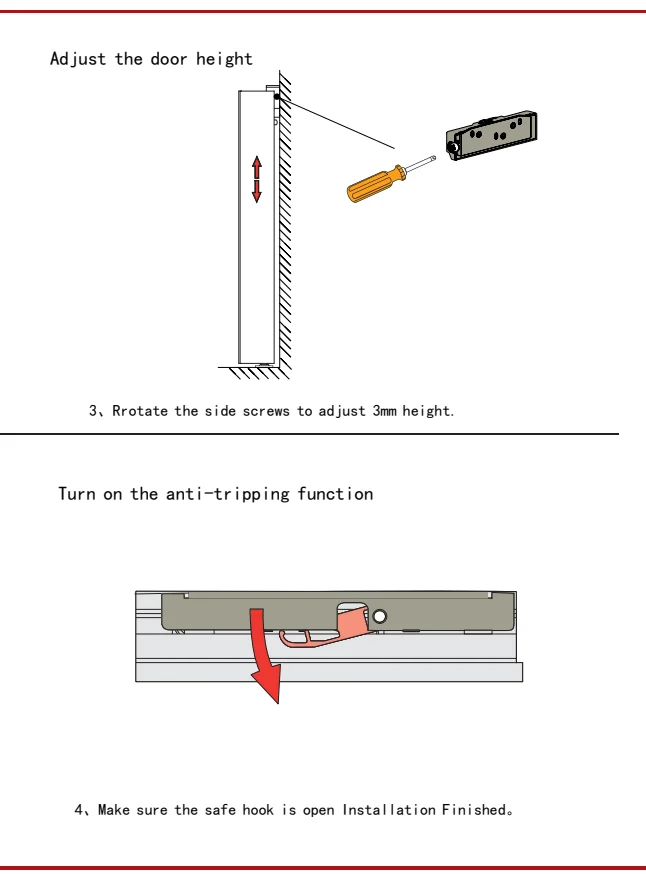 Adjust the door height

3、Rrotate the side screws to adjust 3mm height.

Turn on the anti-tripping function

4、Make sure the safe hook is open Installation Finished。