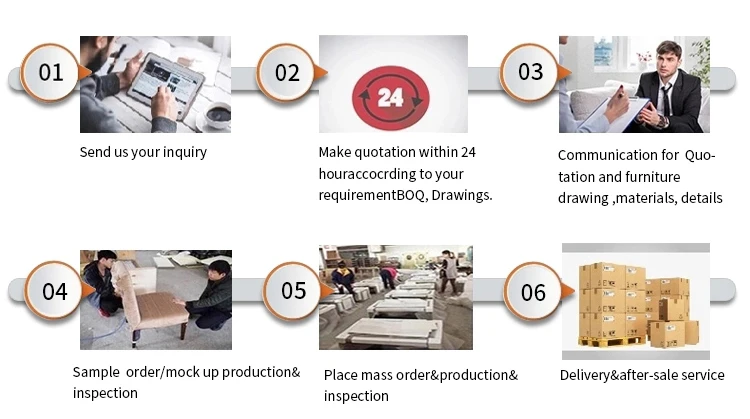 01

Send us your inquiry

02

24

Make quotation within 24 houraccocrding to your requirementBOQ, Drawings.

03

Communication for Quotation and furniture drawing ,materials, details

04

Sample order/mock up production& inspection

05

Place mass order&production& inspection

06

Delivery&after-sale service