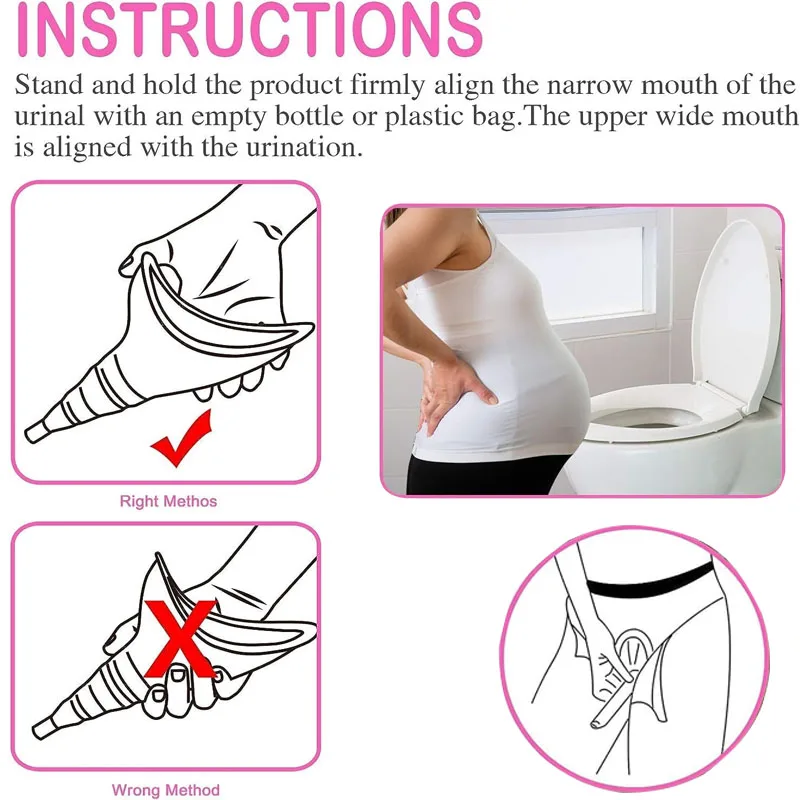 INSTRUCTIONS

Stand and hold the product firmly align the narrow mouth of the urinal with an empty bottle or plastic bag.The upper wide mouth is aligned with the urination.

Right Methos

Wrong Method