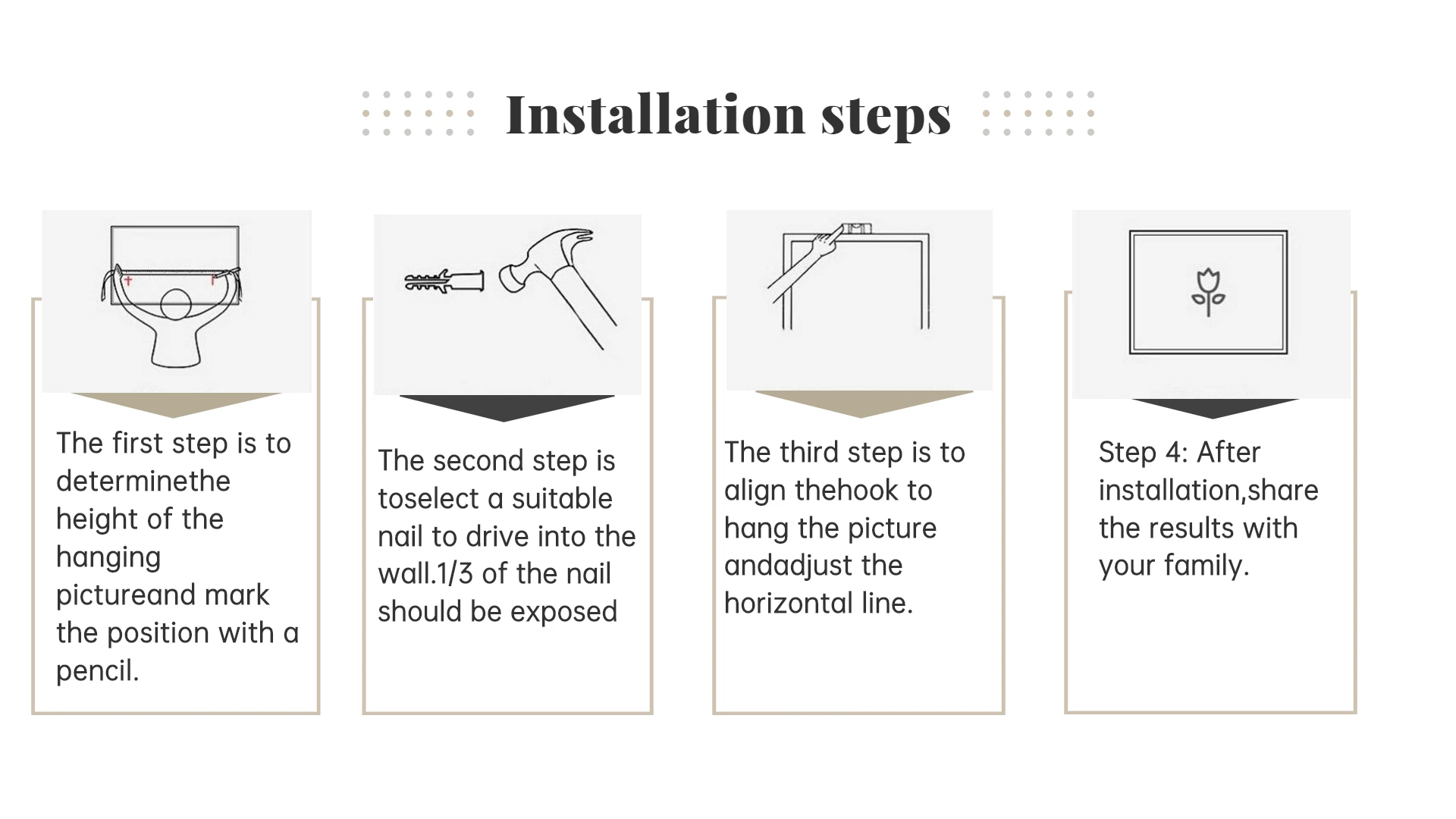 Installation steps

The first step is to determinethe height of the hanging pictureand mark the position with a pencil.

The second step is toselect a suitable nail to drive into the wall.1/3 of the nail should be exposed

The third step is to align thehook to hang the picture andadjust the horizontal line.

Step 4: After installation,share the results with your family.