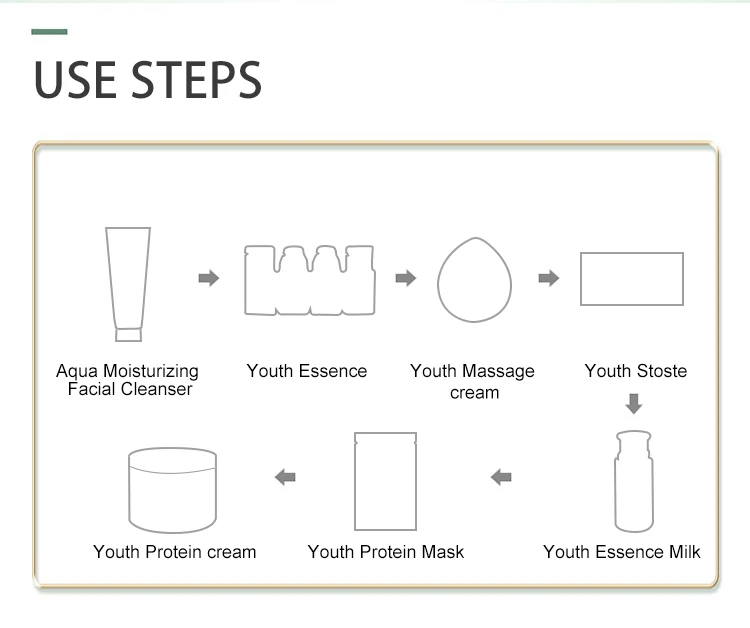 USE STEPS

Aqua Moisturizing Facial Cleanser

Youth Essence

Youth Massage cream

Youth Stoste

Youth Essence Milk

Youth Protein Mask

Youth Protein cream