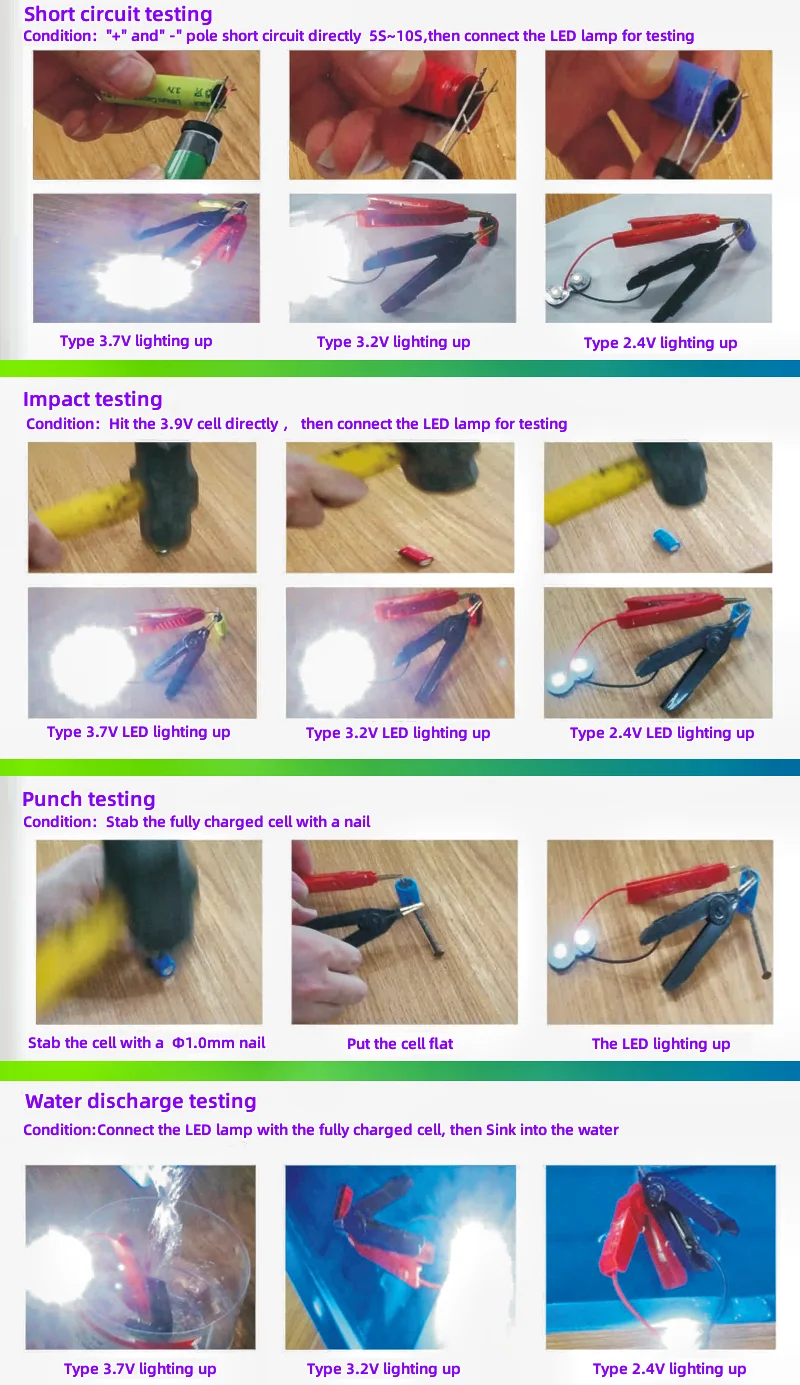 Short circuit testing
Condition: "+" and" -" pole short circuit directly 5S~10S,then connect the LED lamp for testing

Type 3.7V lighting up
Type 3.2V lighting up
Type 2.4V lighting up

Impact testing
Condition: Hit the 3.9V cell directly , then connect the LED lamp for testing

Type 3.7V LED lighting up
Type 3.2V LED lighting up
Type 2.4V LED lighting up

Punch testing
Condition: Stab the fully charged cell with a nail

Stab the cell with a Φ1.0mm nail
Put the cell flat
The LED lighting up

Water discharge testing
Condition:Connect the LED lamp with the fully charged cell, then Sink into the water

Type 3.7V lighting up
Type 3.2V lighting up
Type 2.4V lighting up