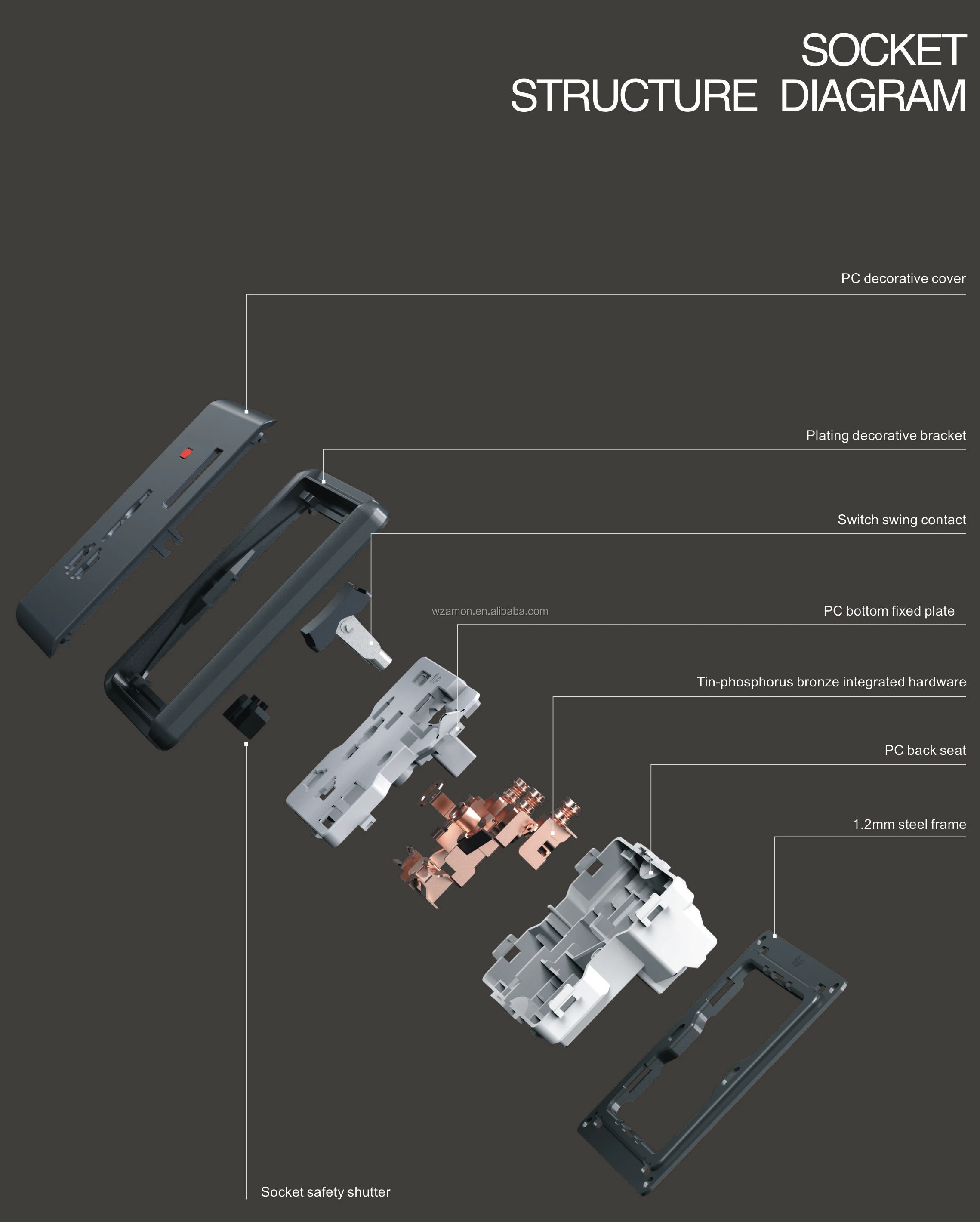 SOCKET
STRUCTURE DIAGRAM

PC decorative cover

Plating decorative bracket

Switch swing contact

wzamon.en.alibaba.com

PC bottom fixed plate

Tin-phosphorus bronze integrated hardware

PC back seat

1.2mm steel frame

Socket safety shutter