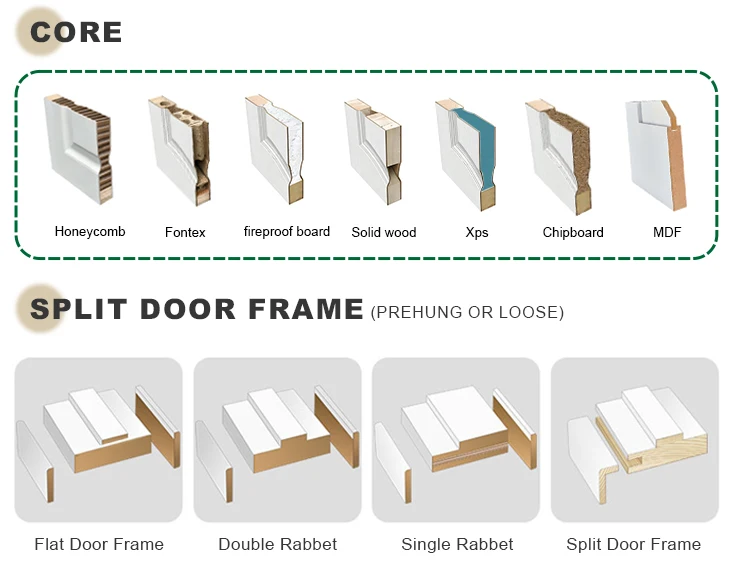 CORE

Honeycomb
Fontex
fireproof board
Solid wood
Xps
Chipboard
MDF

SPLIT DOOR FRAME (PREHUNG OR LOOSE)

Flat Door Frame
Double Rabbet
Single Rabbet
Split Door Frame