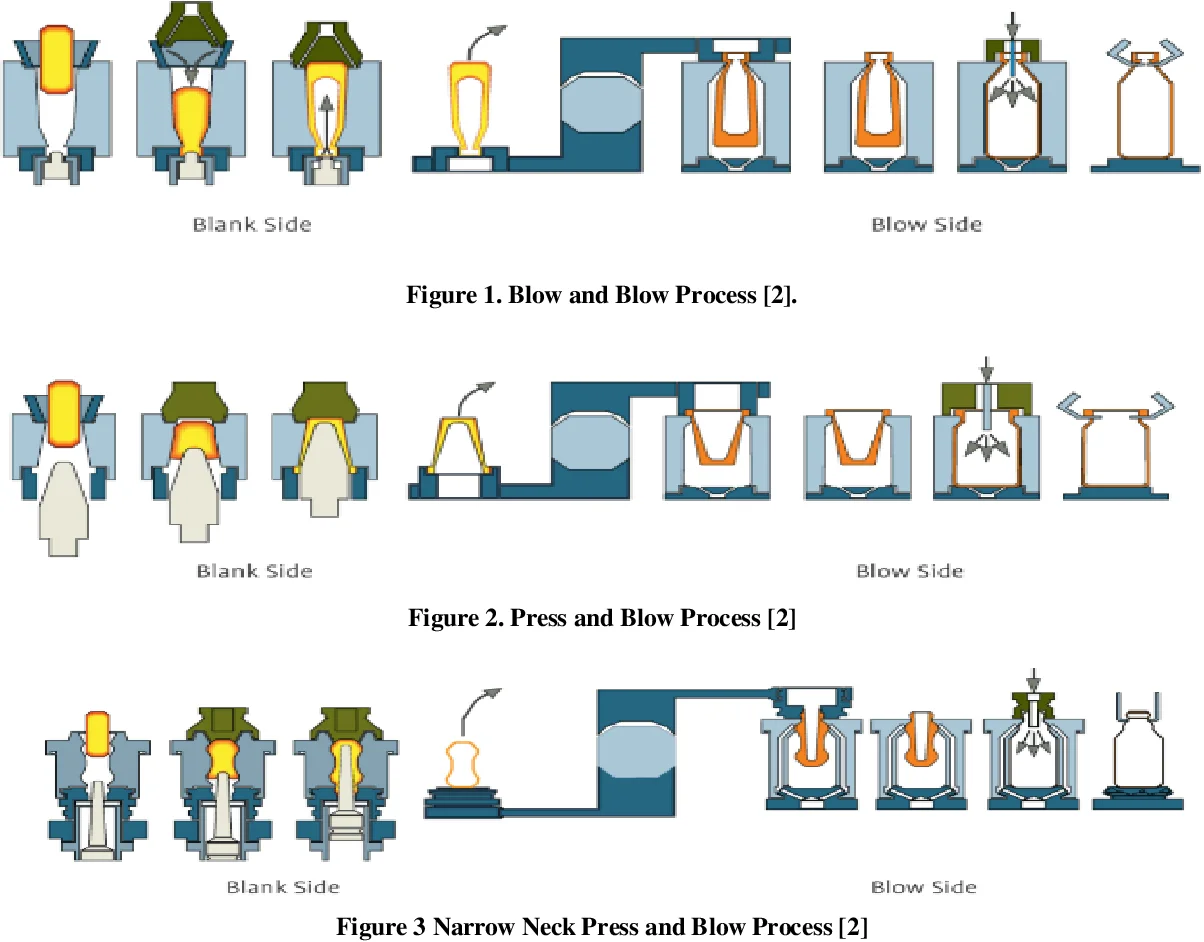 Blank Side

Blow Side

Figure 1. Blow and Blow Process [2].

Blank Side

Blow Side

Figure 2. Press and Blow Process [2]

Blank Side

Blow Side

Figure 3 Narrow Neck Press and Blow Process [2]