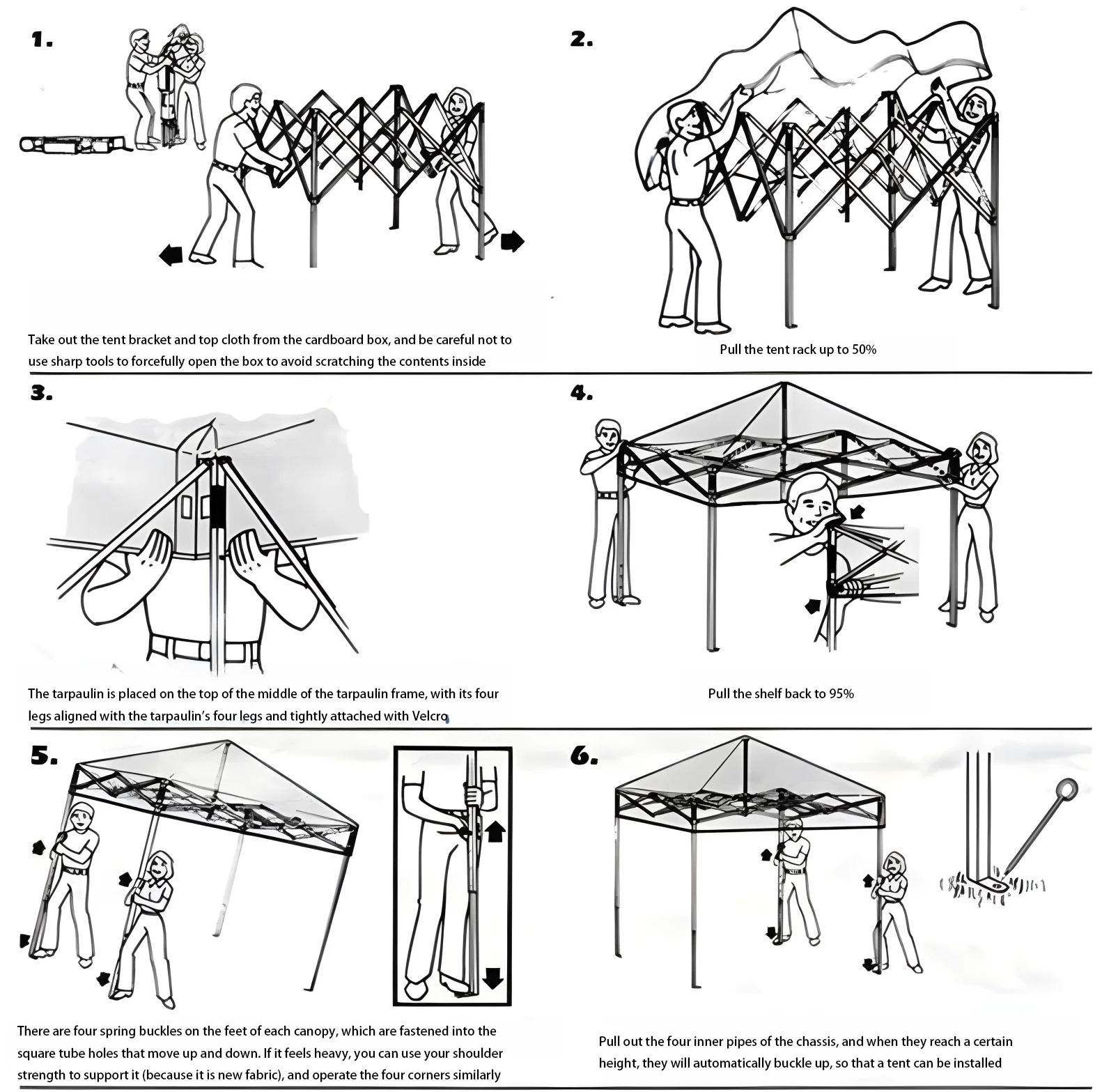 1.

Take out the tent bracket and top cloth from the cardboard box, and be careful not to use sharp tools to forcefully open the box to avoid scratching the contents inside

2.

Pull the tent rack up to 50%

3.

The tarpaulin is placed on the top of the middle of the tarpaulin frame, with its four legs aligned with the tarpaulin's four legs and tightly attached with Velcro

4.

Pull the shelf back to 95%

5.

There are four spring buckles on the feet of each canopy, which are fastened into the square tube holes that move up and down. If it feels heavy, you can use your shoulder strength to support it (because it is new fabric), and operate the four corners similarly

6.

Pull out the four inner pipes of the chassis, and when they reach a certain height, they will automatically buckle up, so that a tent can be installed