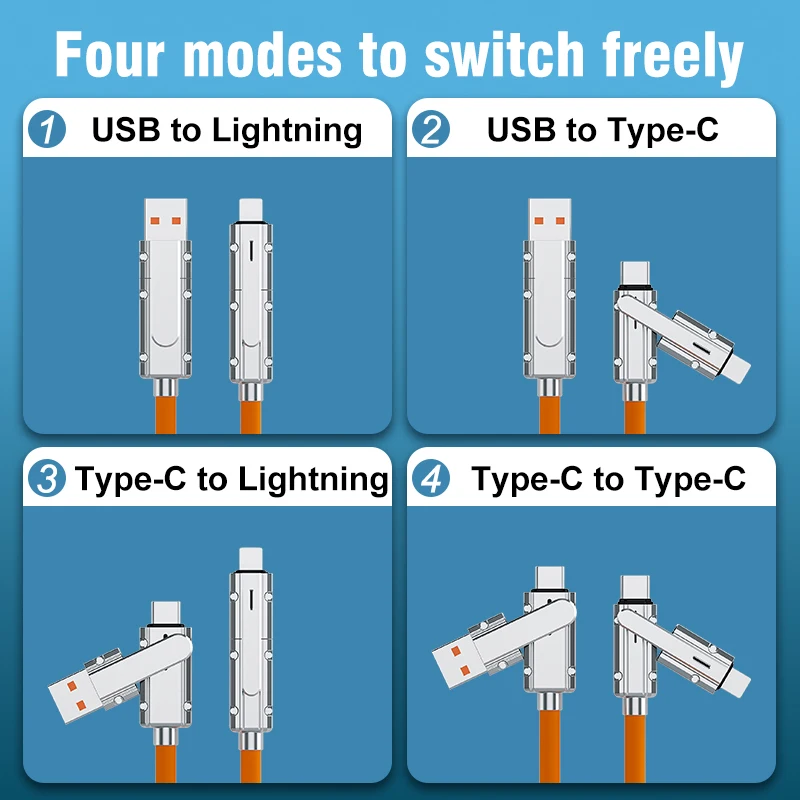 Four modes to switch freely

1 USB to Lightning

2 USB to Type-C

3 Type-C to Lightning

4 Type-C to Type-C