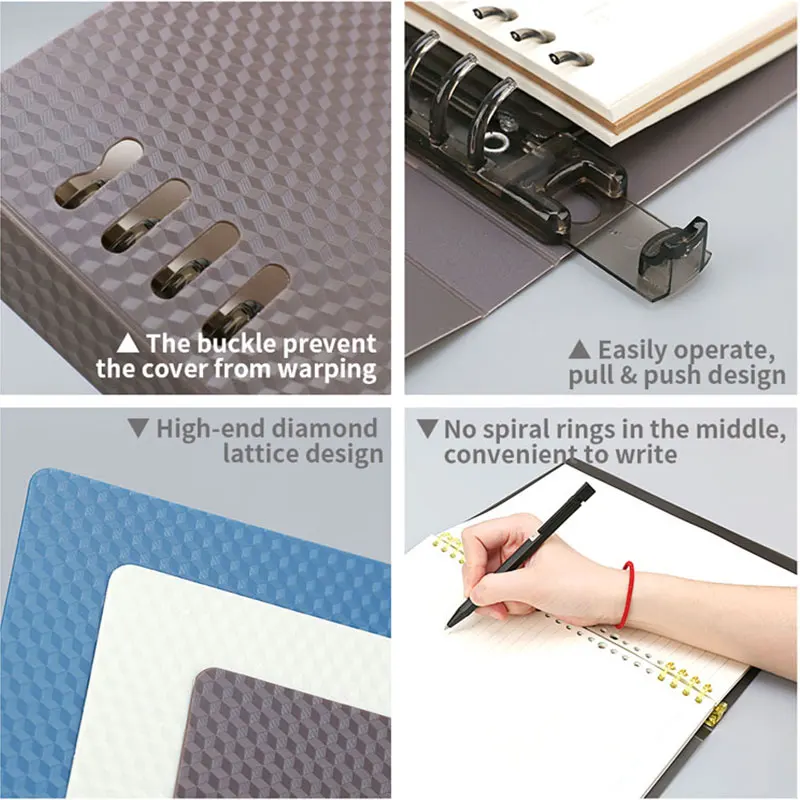 ▲ The buckle prevent the cover from warping

▲ Easily operate, pull & push design

▼ High-end diamond lattice design

▼ No spiral rings in the middle, convenient to write