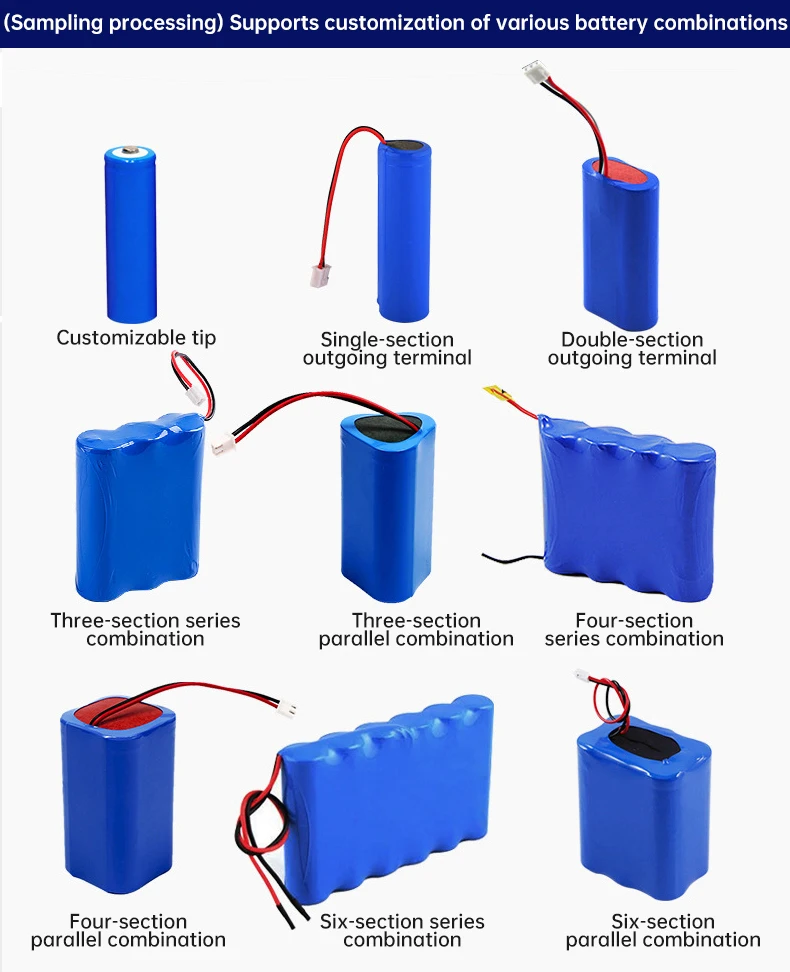 (Sampling processing) Supports customization of various battery combinations

Customizable tip

Single-section outgoing terminal

Double-section outgoing terminal

Three-section series combination

Three-section parallel combination

Four-section series combination

Four-section parallel combination

Six-section series combination

Six-section parallel combination