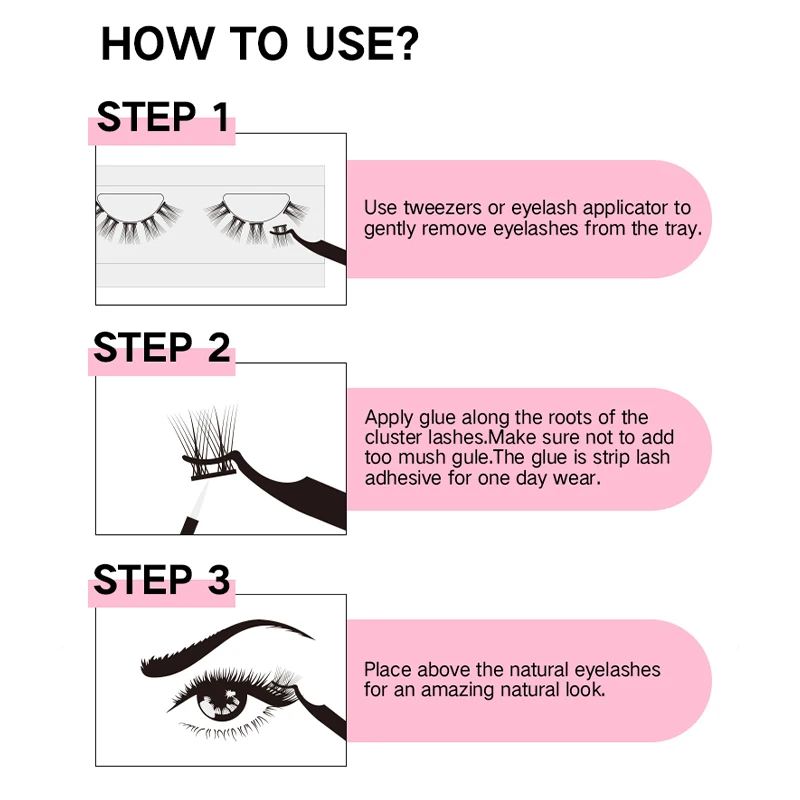 HOW TO USE?

STEP 1

Use tweezers or eyelash applicator to gently remove eyelashes from the tray.

STEP 2

Apply glue along the roots of the cluster lashes.Make sure not to add too mush gule.The glue is strip lash adhesive for one day wear.

STEP 3

Place above the natural eyelashes for an amazing natural look.