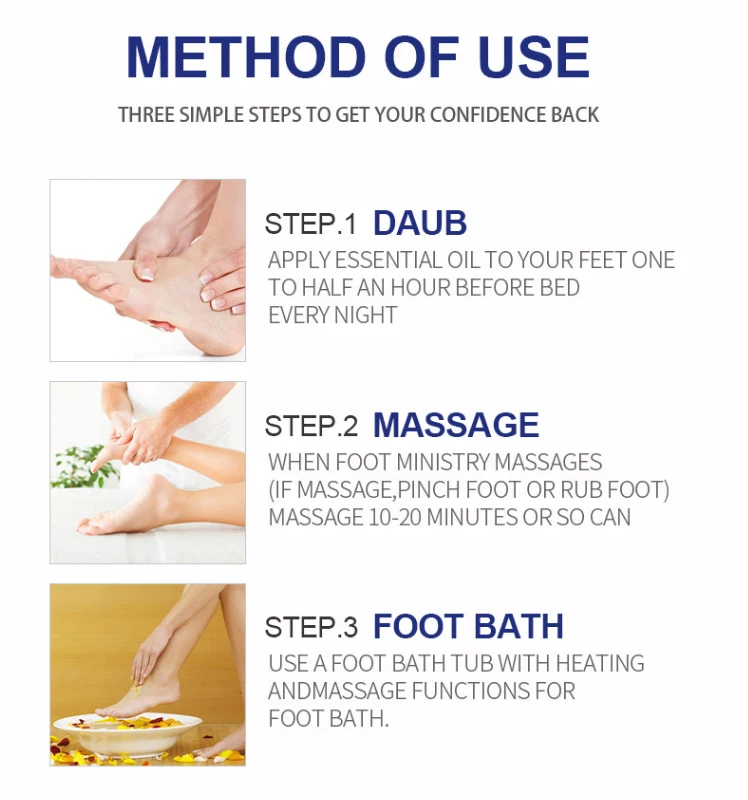 METHOD OF USE

THREE SIMPLE STEPS TO GET YOUR CONFIDENCE BACK

STEP.1 DAUB

APPLY ESSENTIAL OIL TO YOUR FEET ONE TO HALF AN HOUR BEFORE BED EVERY NIGHT

STEP.2 MASSAGE

WHEN FOOT MINISTRY MASSAGES (IF MASSAGE,PINCH FOOT OR RUB FOOT) MASSAGE 10-20 MINUTES OR SO CAN

STEP.3 FOOT BATH

USE A FOOT BATH TUB WITH HEATING ANDMASSAGE FUNCTIONS FOR FOOT BATH.