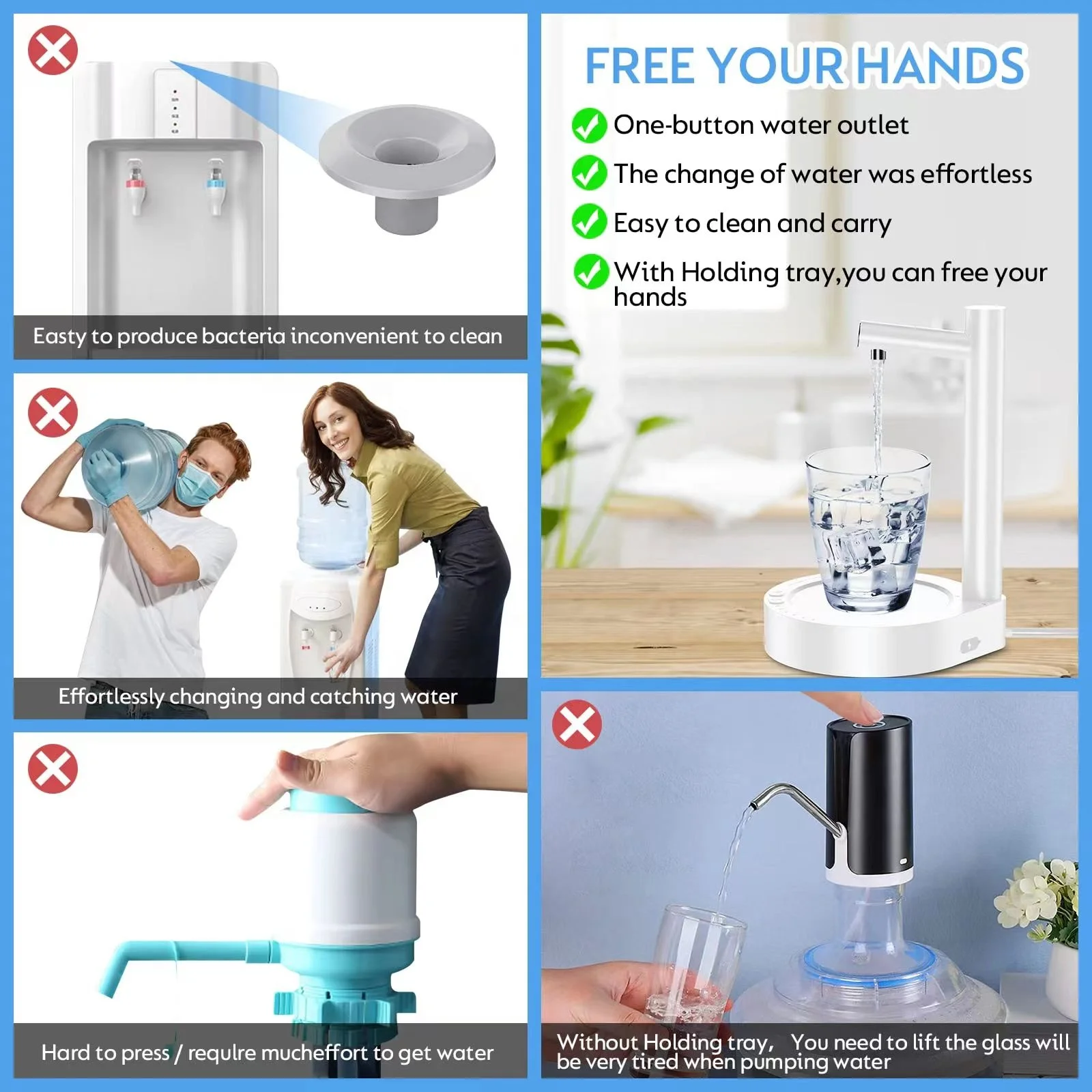 Easty to produce bacteria inconvenient to clean

Effortlessly changing and catching water

Hard to press / requlre mucheffort to get water

FREE YOUR HANDS

One-button water outlet

The change of water was effortless

Easy to clean and carry

With Holding tray,you can free your hands

Without Holding tray, You need to lift the glass will be very tired when pumping water