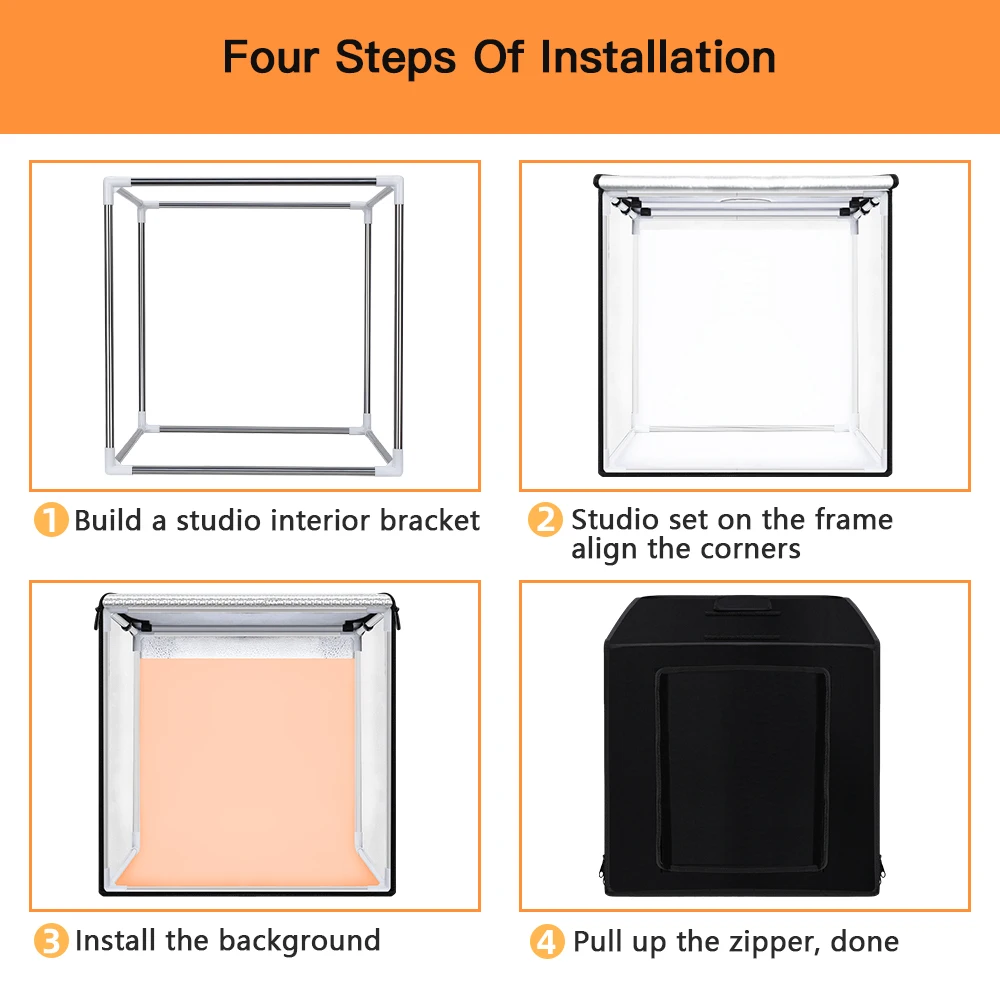 Four Steps Of Installation

1 Build a studio interior bracket

2 Studio set on the frame align the corners

3 Install the background

4 Pull up the zipper, done