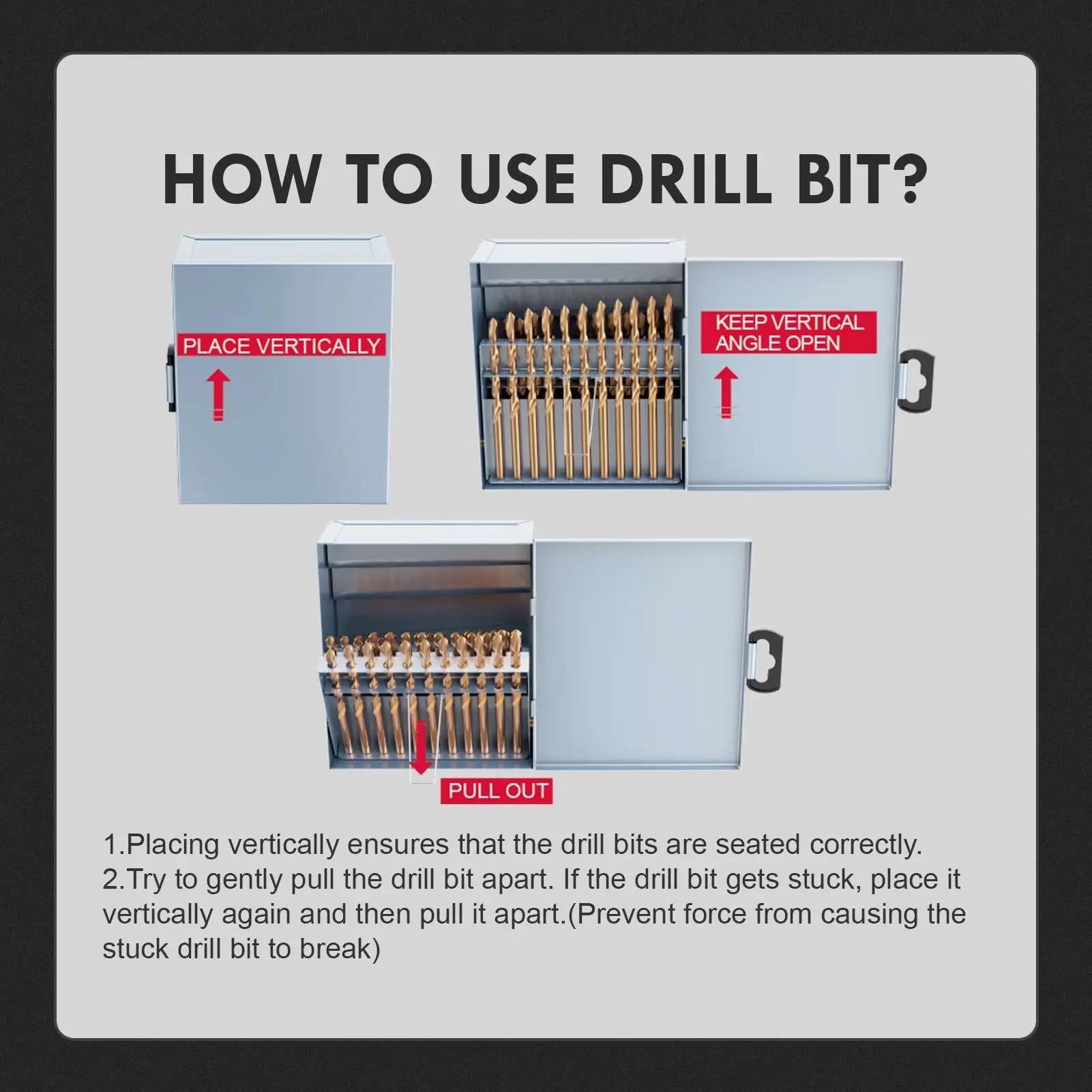 HOW TO USE DRILL BIT?

PLACE VERTICALLY

KEEP VERTICAL ANGLE OPEN

PULL OUT

1.Placing vertically ensures that the drill bits are seated correctly.
2.Try to gently pull the drill bit apart. If the drill bit gets stuck, place it vertically again and then pull it apart.(Prevent force from causing the stuck drill bit to break)