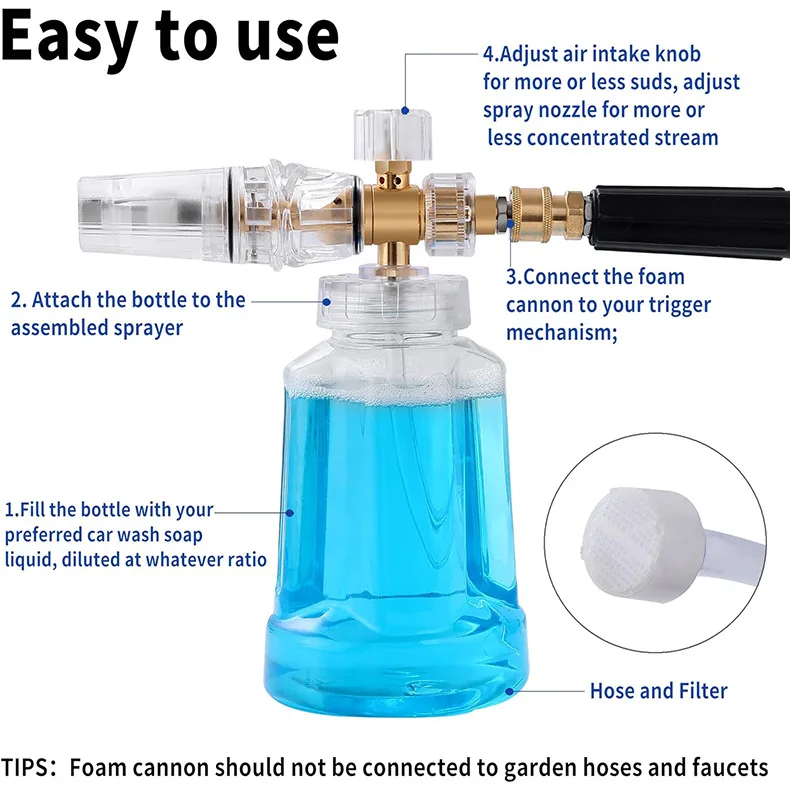 Easy to use

4.Adjust air intake knob for more or less suds, adjust spray nozzle for more or less concentrated stream

2. Attach the bottle to the assembled sprayer

3.Connect the foam cannon to your trigger mechanism;

1.Fill the bottle with your preferred car wash soap liquid, diluted at whatever ratio

Hose and Filter

TIPS: Foam cannon should not be connected to garden hoses and faucets