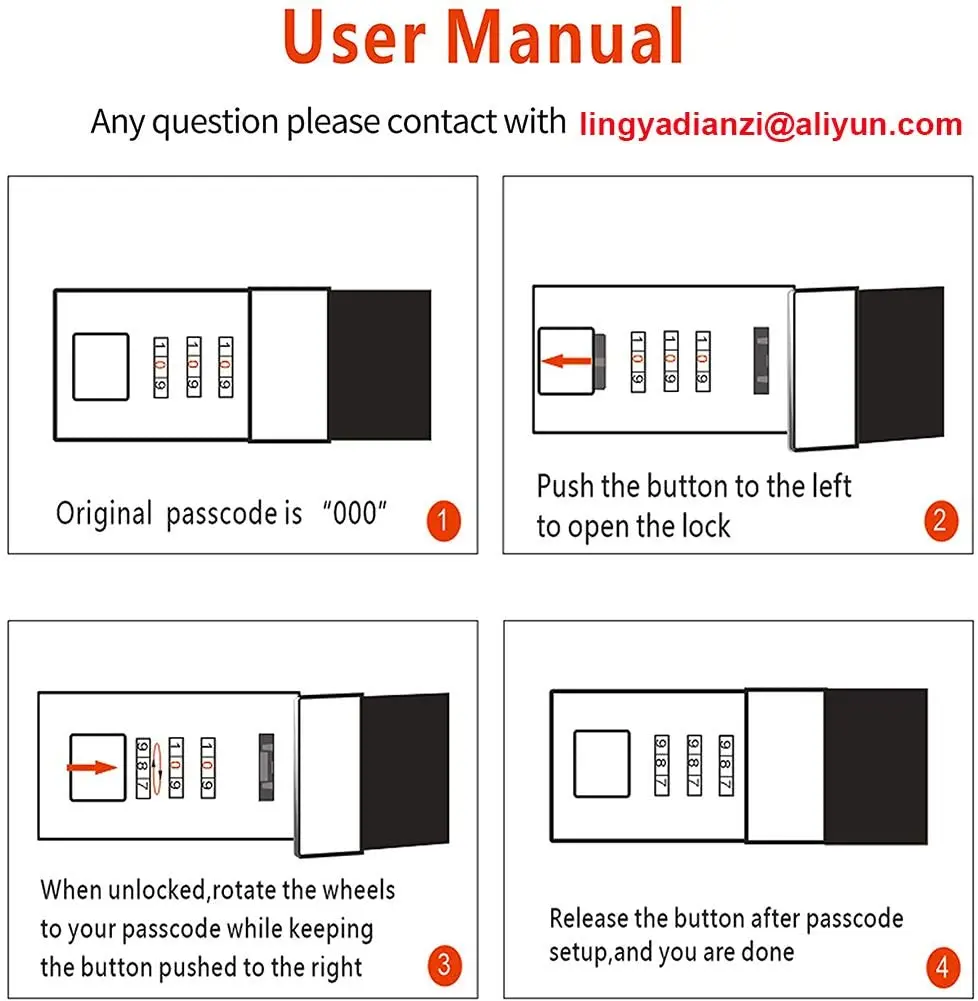 User Manual

Any question please contact with lingyadianzi@aliyun.com

1 0 9 1 0 9 1 0 9

Original passcode is "000" 1

1 0 9 1 0 9 1 0 9

Push the button to the left to open the lock 2

9 8 7 1 0 9 1 0 9

When unlocked,rotate the wheels to your passcode while keeping the button pushed to the right 3

9 8 7 9 8 7 9 8 7

Release the button after passcode setup,and you are done 4