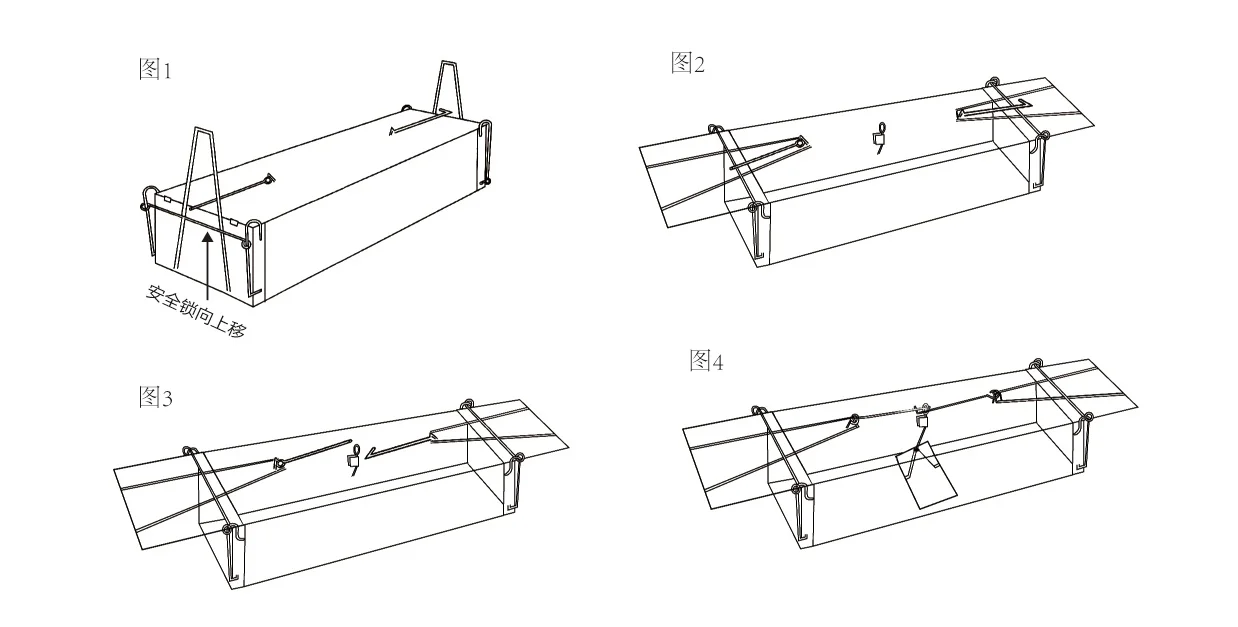 图1

安全锁向上移

图2

图3

图4