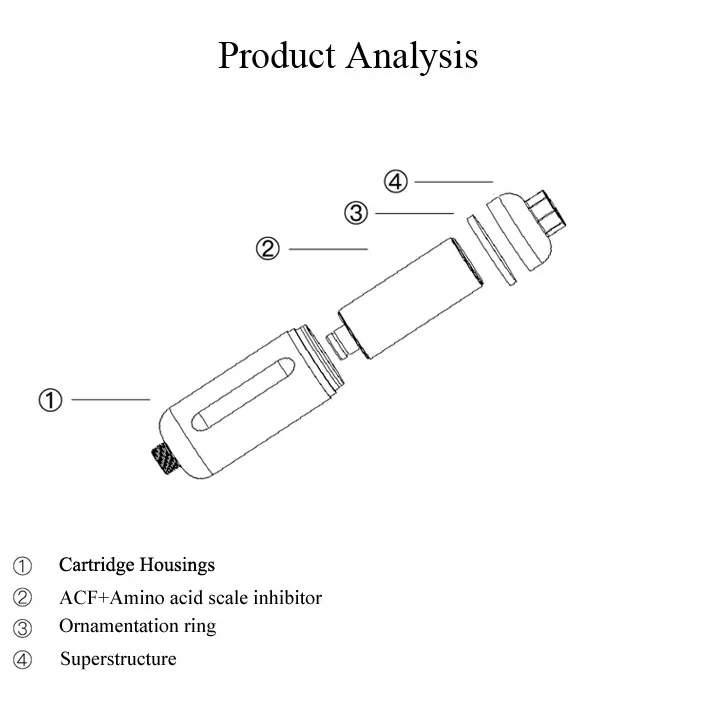 Product Analysis

④

③

②

①

① Cartridge Housings

② ACF+Amino acid scale inhibitor

③ Ornamentation ring

④ Superstructure