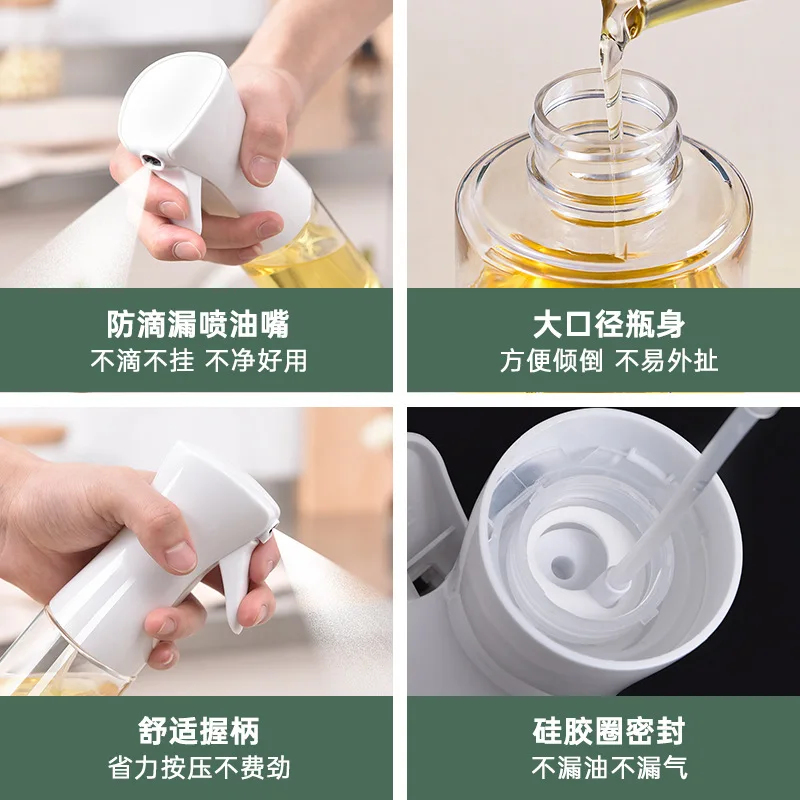 防滴漏喷油嘴
不滴不挂 不净好用

大口径瓶身
方便倾倒 不易外扯

舒适握柄
省力按压不费劲

硅胶圈密封
不漏油不漏气