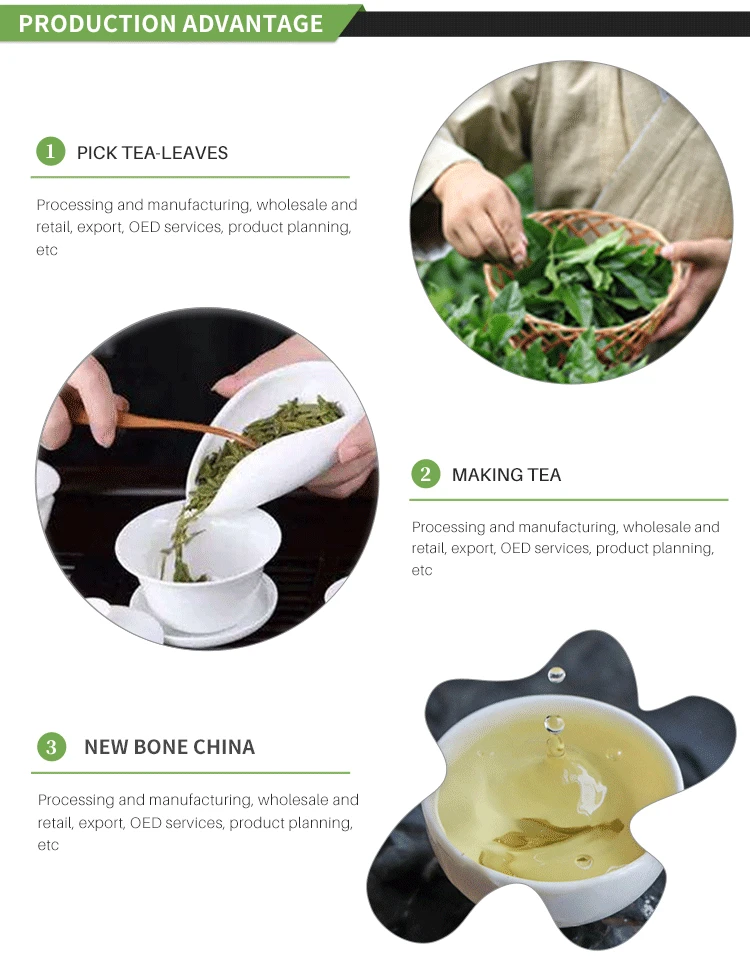 PRODUCTION ADVANTAGE

1 PICK TEA-LEAVES

Processing and manufacturing, wholesale and retail, export, OED services, product planning, etc

2 MAKING TEA

Processing and manufacturing, wholesale and retail, export, OED services, product planning, etc

3 NEW BONE CHINA

Processing and manufacturing, wholesale and retail, export, OED services, product planning, etc