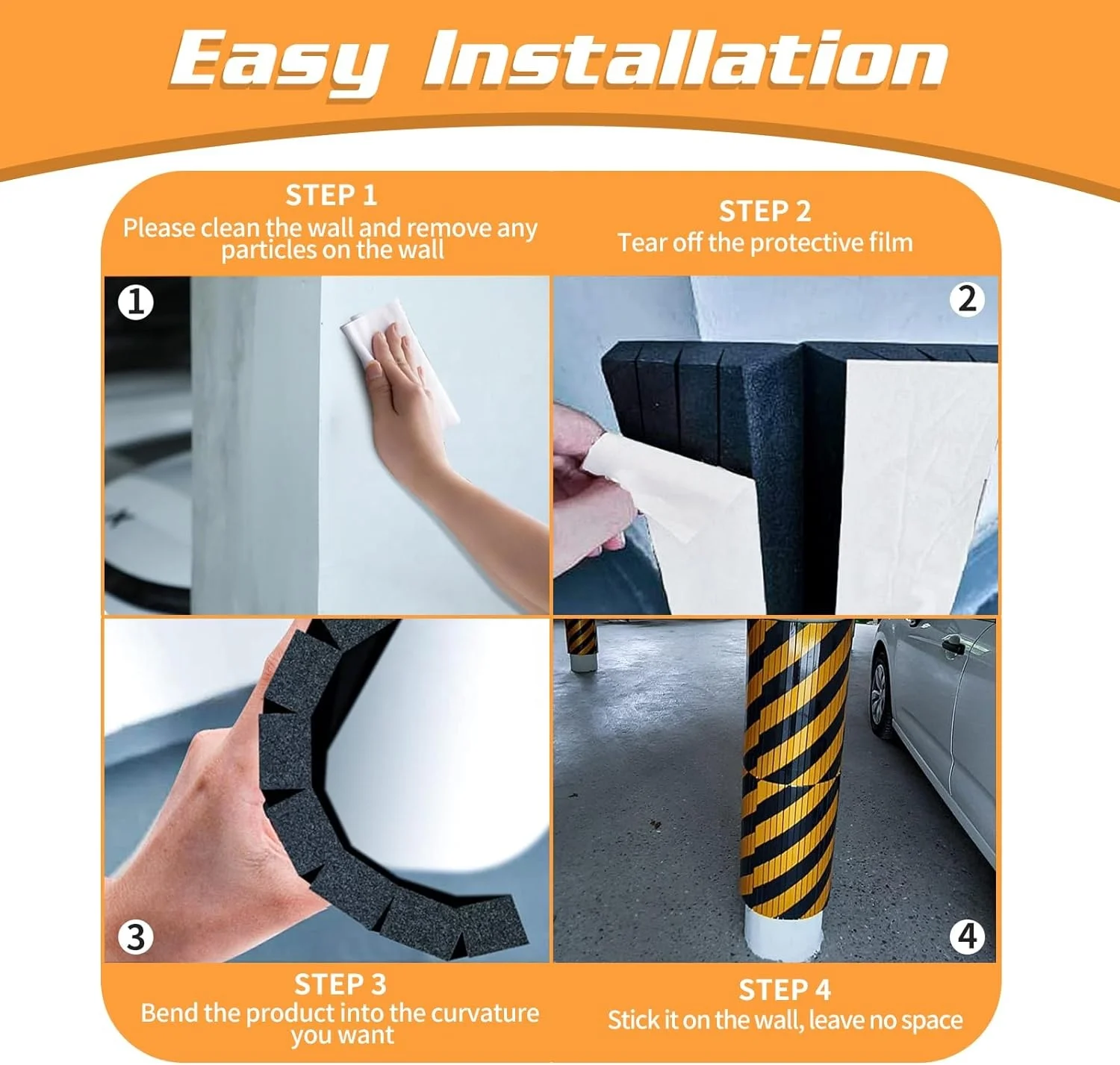 Easy Installation

STEP 1
Please clean the wall and remove any particles on the wall

STEP 2
Tear off the protective film

1

2

3

4

STEP 3
Bend the product into the curvature you want

STEP 4
Stick it on the wall, leave no space