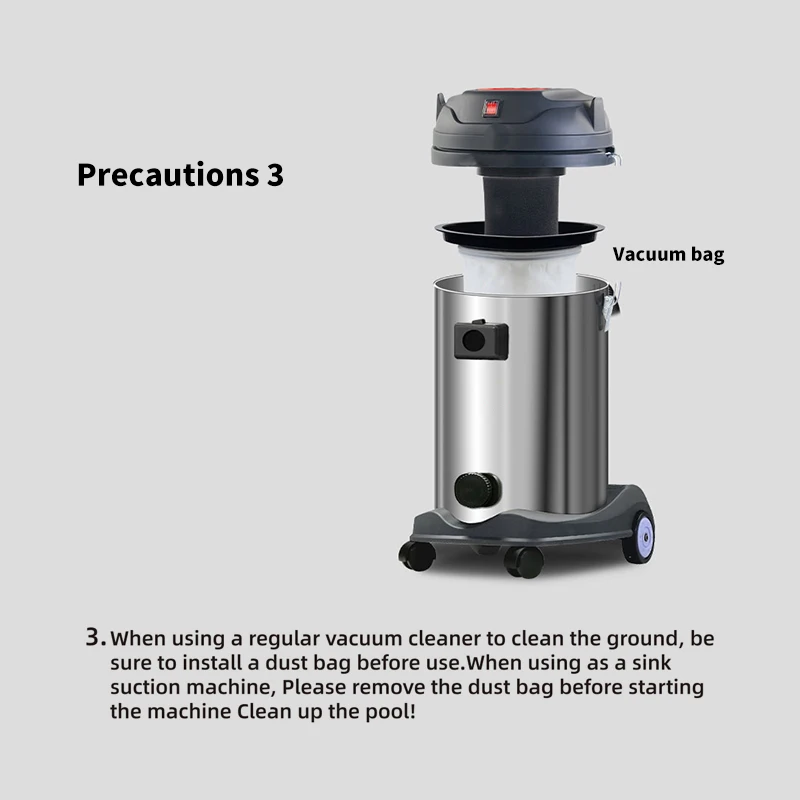 Precautions 3

Vacuum bag

3. When using a regular vacuum cleaner to clean the ground, be sure to install a dust bag before use.When using as a sink suction machine, Please remove the dust bag before starting the machine Clean up the pool!