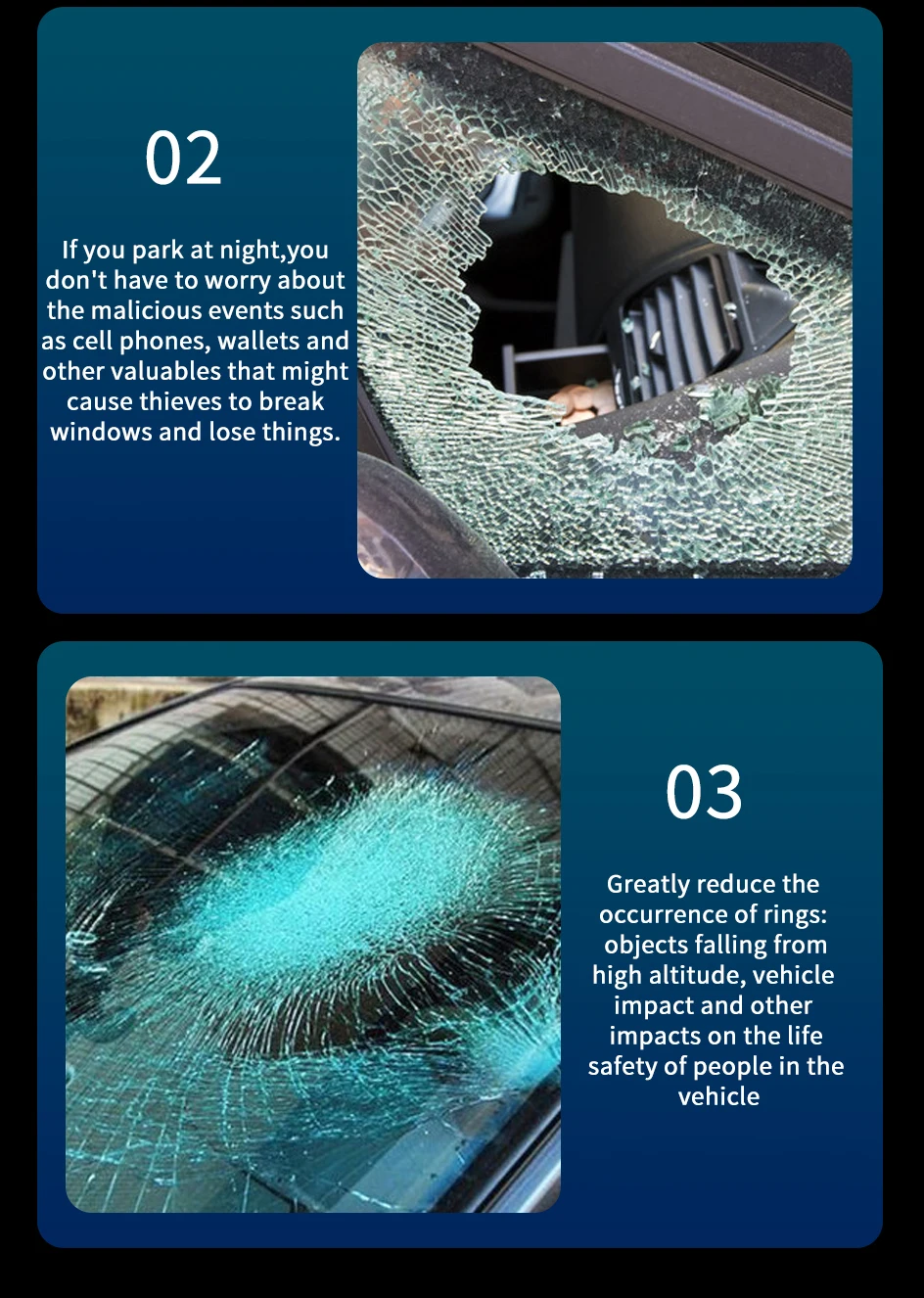 02

If you park at night,you don't have to worry about the malicious events such as cell phones, wallets and other valuables that might cause thieves to break windows and lose things.

03

Greatly reduce the occurrence of rings: objects falling from high altitude, vehicle impact and other impacts on the life safety of people in the vehicle