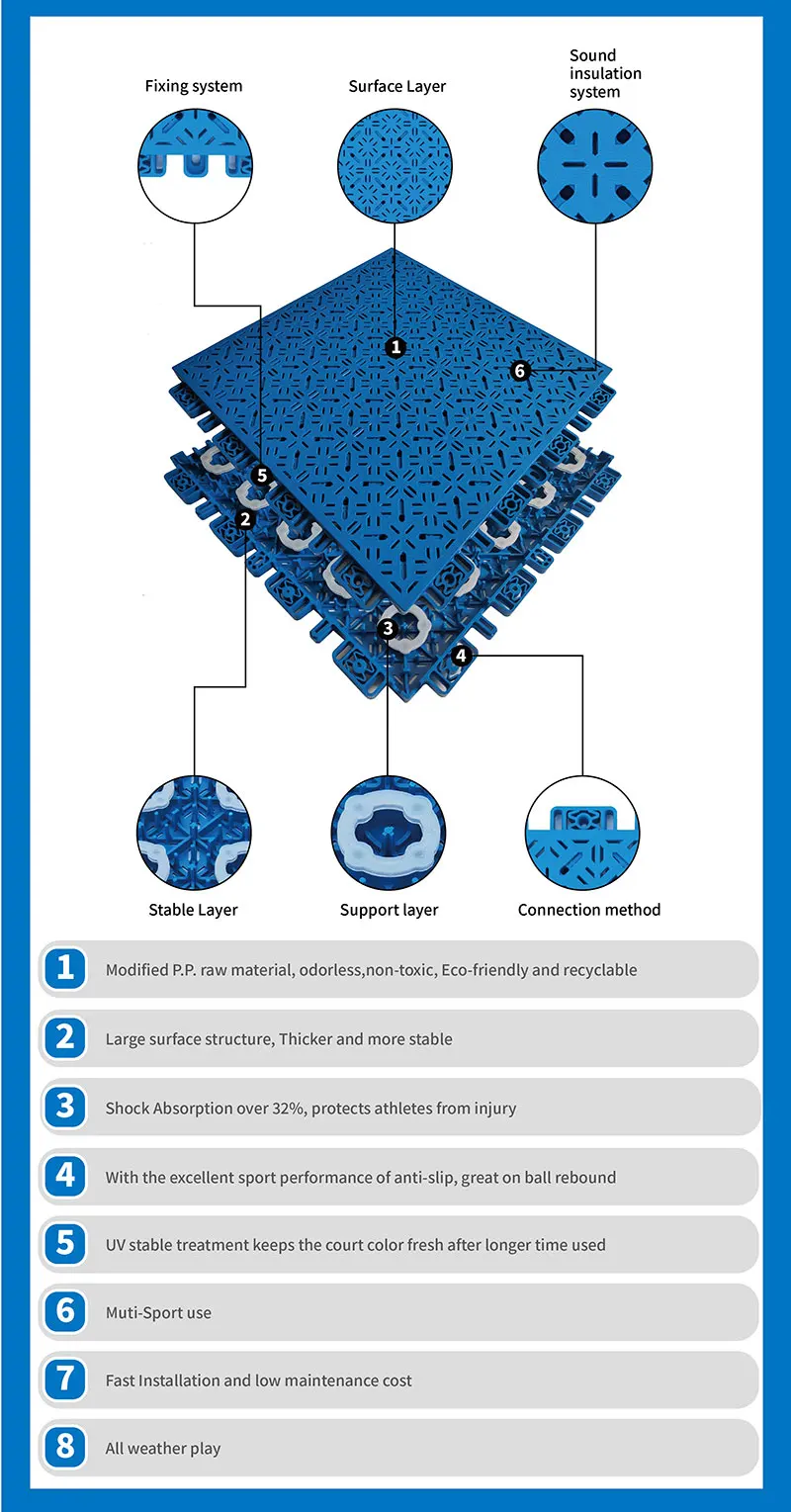 Fixing system

Surface Layer

Sound insulation system

1

6

5

2

3

4

Stable Layer

Support layer

Connection method

1 Modified P.P. raw material, odorless,non-toxic, Eco-friendly and recyclable

2 Large surface structure, Thicker and more stable

3 Shock Absorption over 32%, protects athletes from injury

4 With the excellent sport performance of anti-slip, great on ball rebound

5 UV stable treatment keeps the court color fresh after longer time used

6 Muti-Sport use

7 Fast Installation and low maintenance cost

8 All weather play