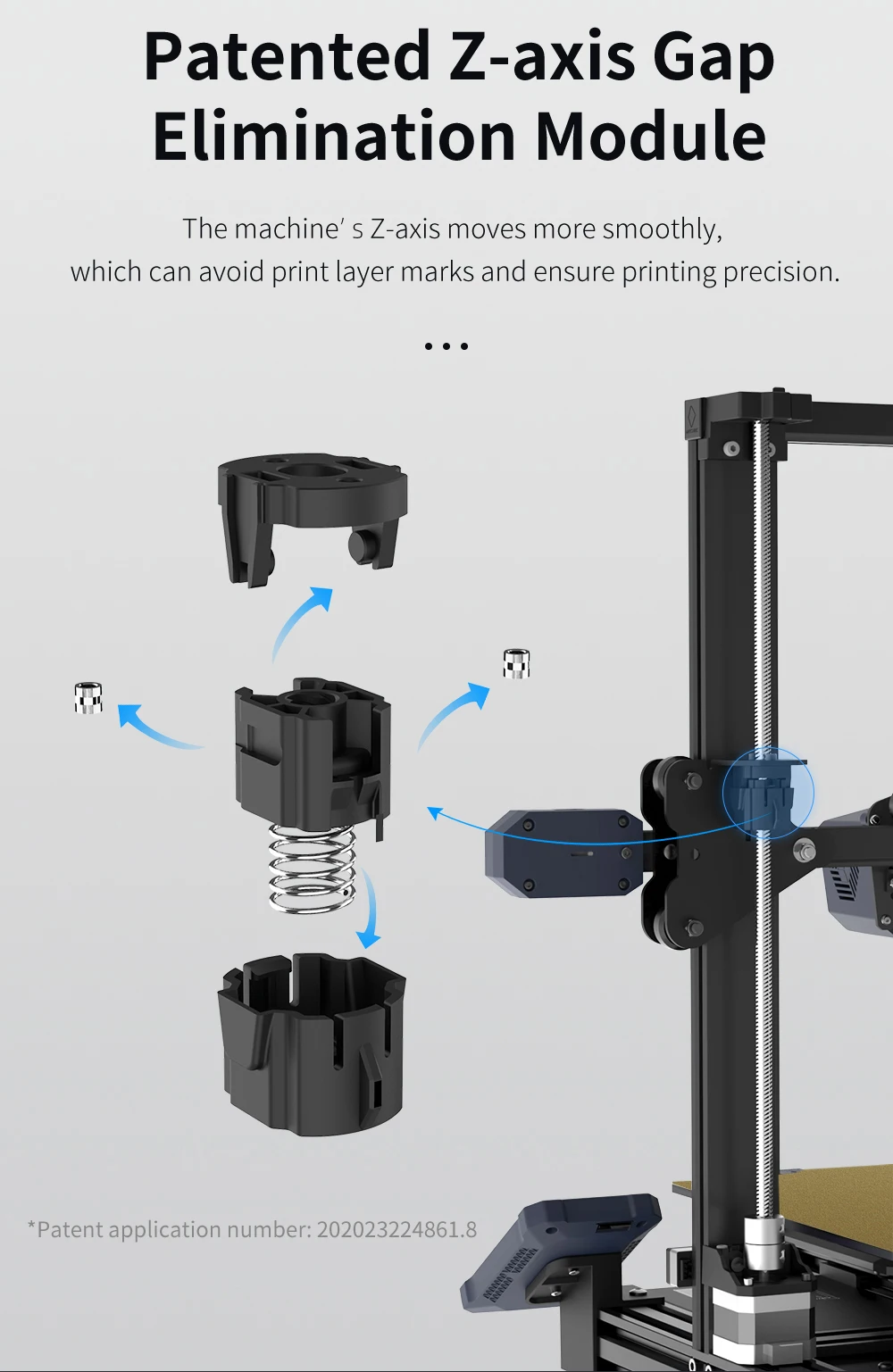 Patented Z-axis Gap Elimination Module

The machine' s Z-axis moves more smoothly, which can avoid print layer marks and ensure printing precision.

...

*Patent application number: 202023224861.8