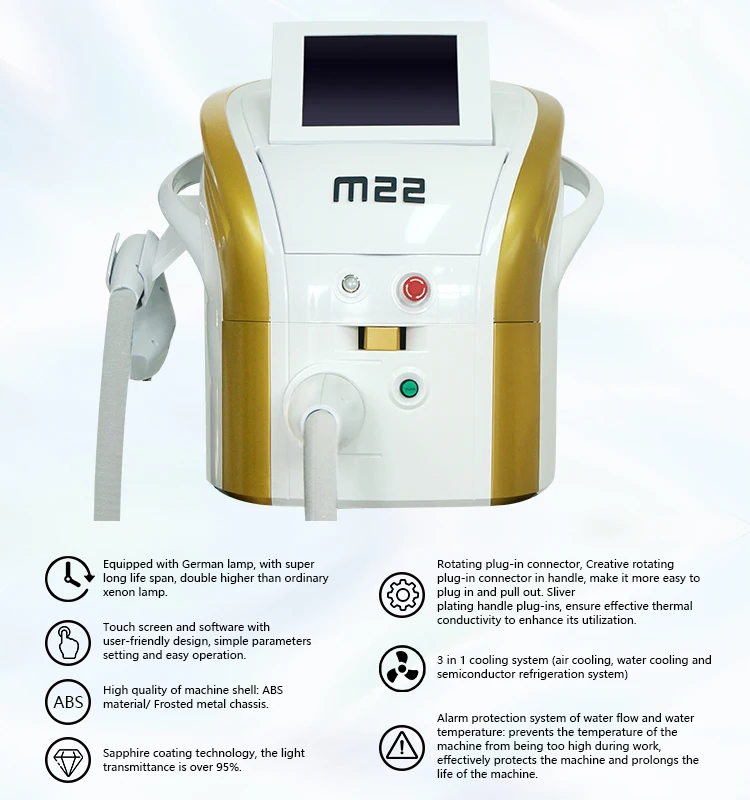 M22

Equipped with German lamp, with super long life span, double higher than ordinary xenon lamp.

Touch screen and software with user-friendly design, simple parameters setting and easy operation.

ABS

High quality of machine shell: ABS material/ Frosted metal chassis.

Sapphire coating technology, the light transmittance is over 95%.

Rotating plug-in connector, Creative rotating plug-in connector in handle, make it more easy to plug in and pull out. Sliver plating handle plug-ins, ensure effective thermal conductivity to enhance its utilization.

3 in 1 cooling system (air cooling, water cooling and semiconductor refrigeration system)

Alarm protection system of water flow and water temperature: prevents the temperature of the machine from being too high during work, effectively protects the machine and prolongs the life of the machine.