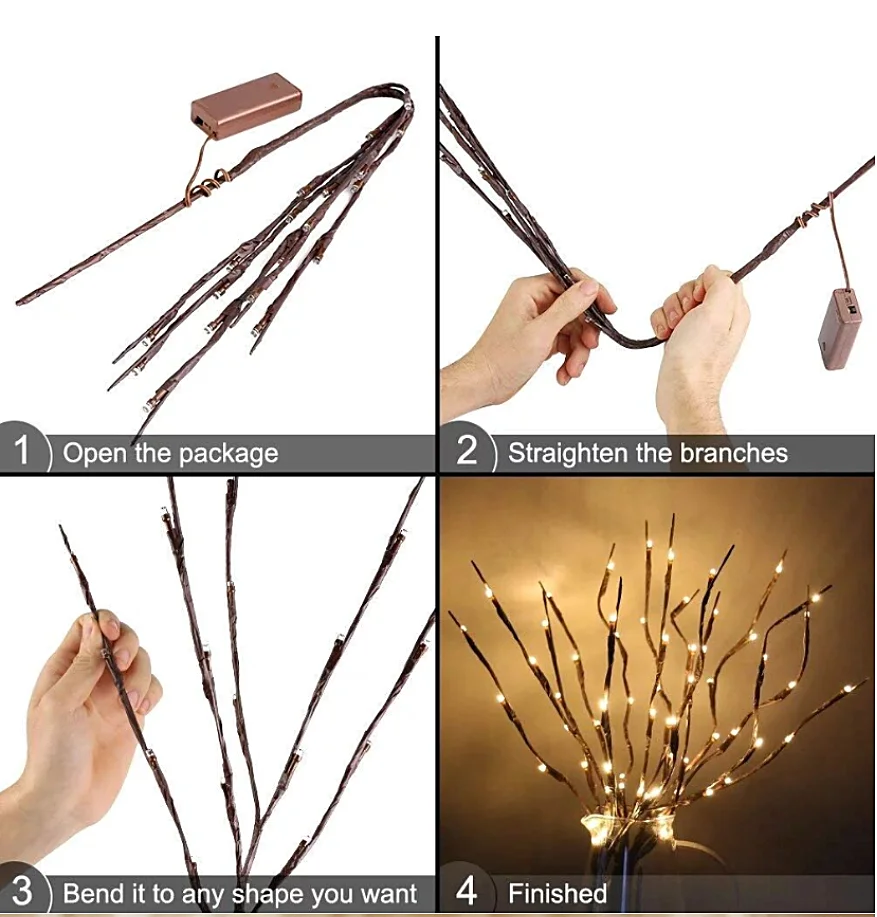 1 Open the package

2 Straighten the branches

3 Bend it to any shape you want

4 Finished