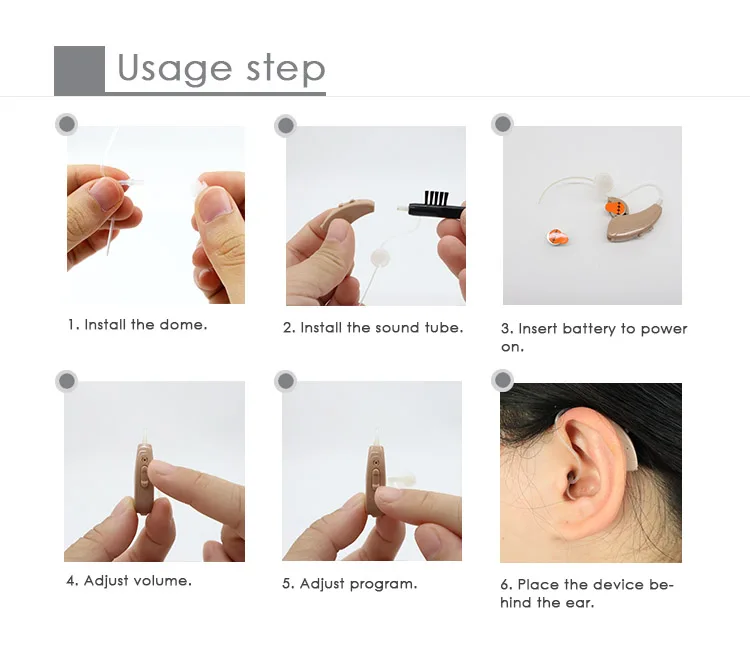 Usage step

1. Install the dome.

2. Install the sound tube.

3. Insert battery to power on.

4. Adjust volume.

5. Adjust program.

6. Place the device behind the ear.