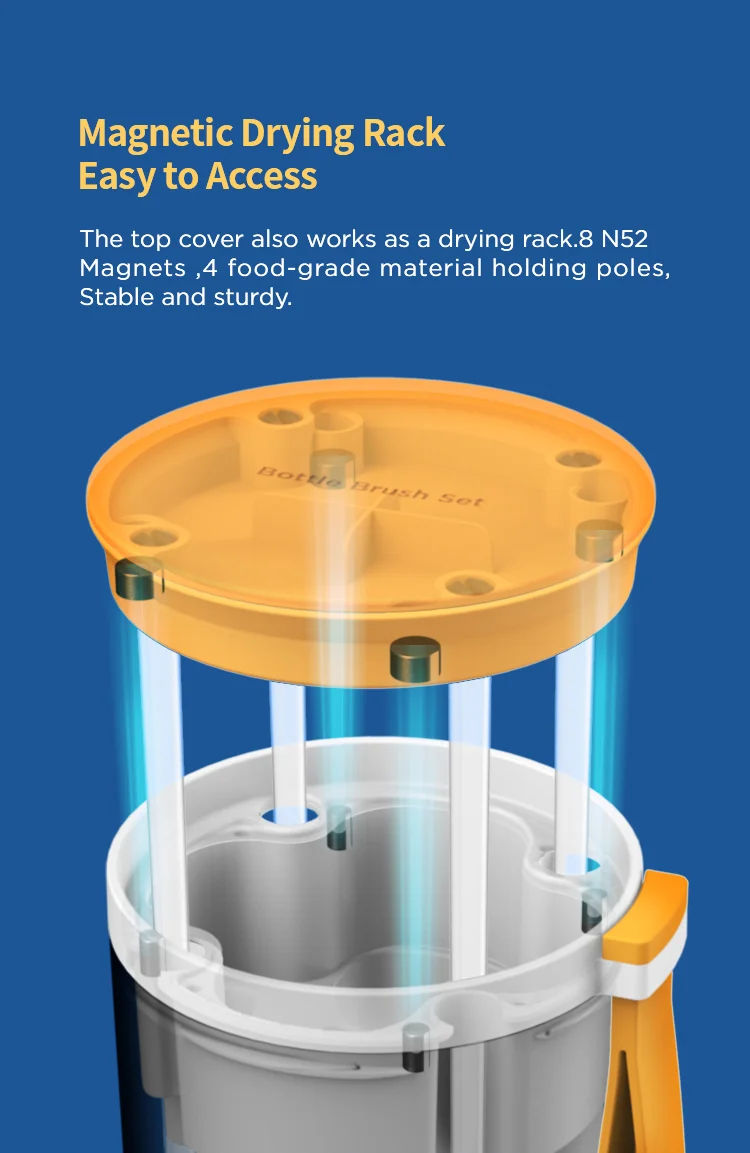 Magnetic Drying Rack
Easy to Access

The top cover also works as a drying rack.8 N52 Magnets ,4 food-grade material holding poles, Stable and sturdy.

Bottle Brush Set