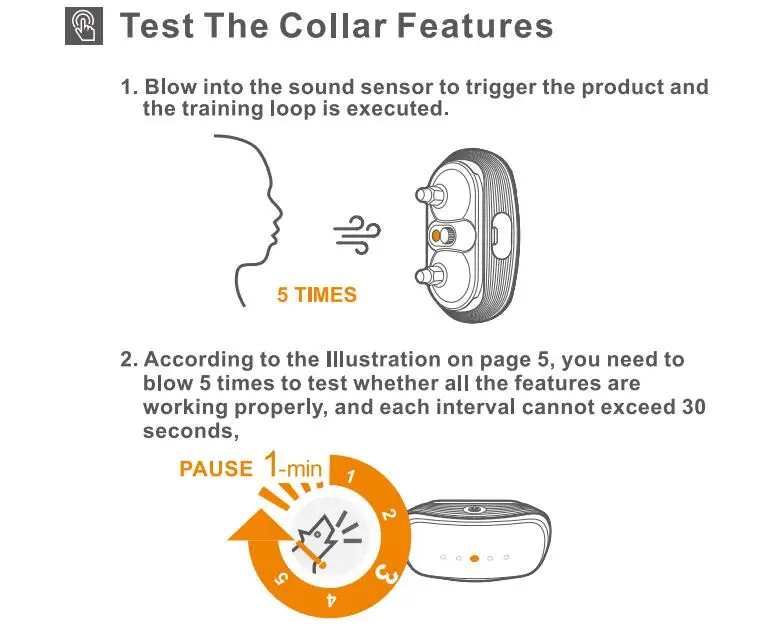 Test The Collar Features

1. Blow into the sound sensor to trigger the product and the training loop is executed.

5 TIMES

2. According to the Illustration on page 5, you need to blow 5 times to test whether all the features are working properly, and each interval cannot exceed 30 seconds,

PAUSE 1-min

1
2
3
4
5