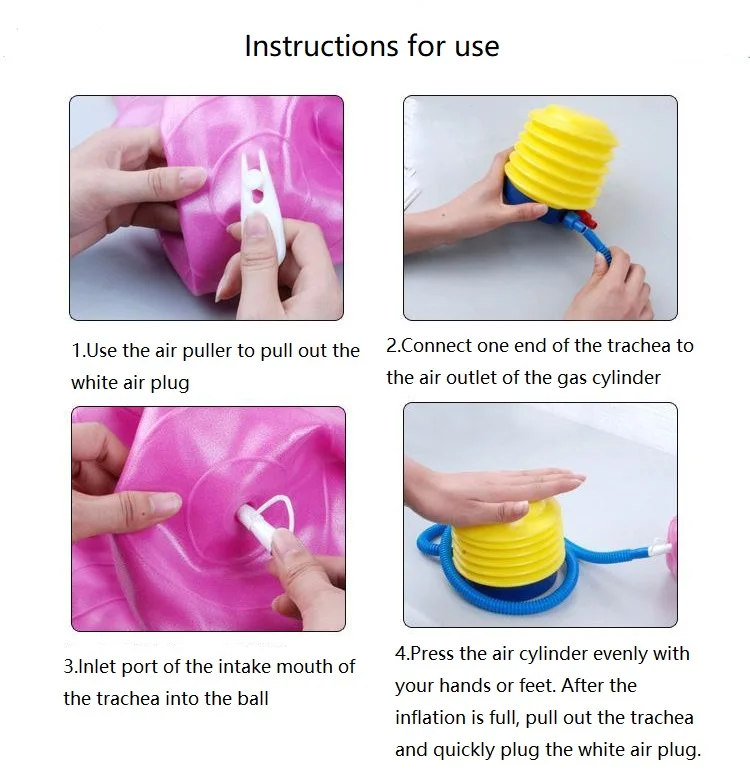 Instructions for use

1.Use the air puller to pull out the white air plug

2.Connect one end of the trachea to the air outlet of the gas cylinder

3.Inlet port of the intake mouth of the trachea into the ball

4.Press the air cylinder evenly with your hands or feet. After the inflation is full, pull out the trachea and quickly plug the white air plug.