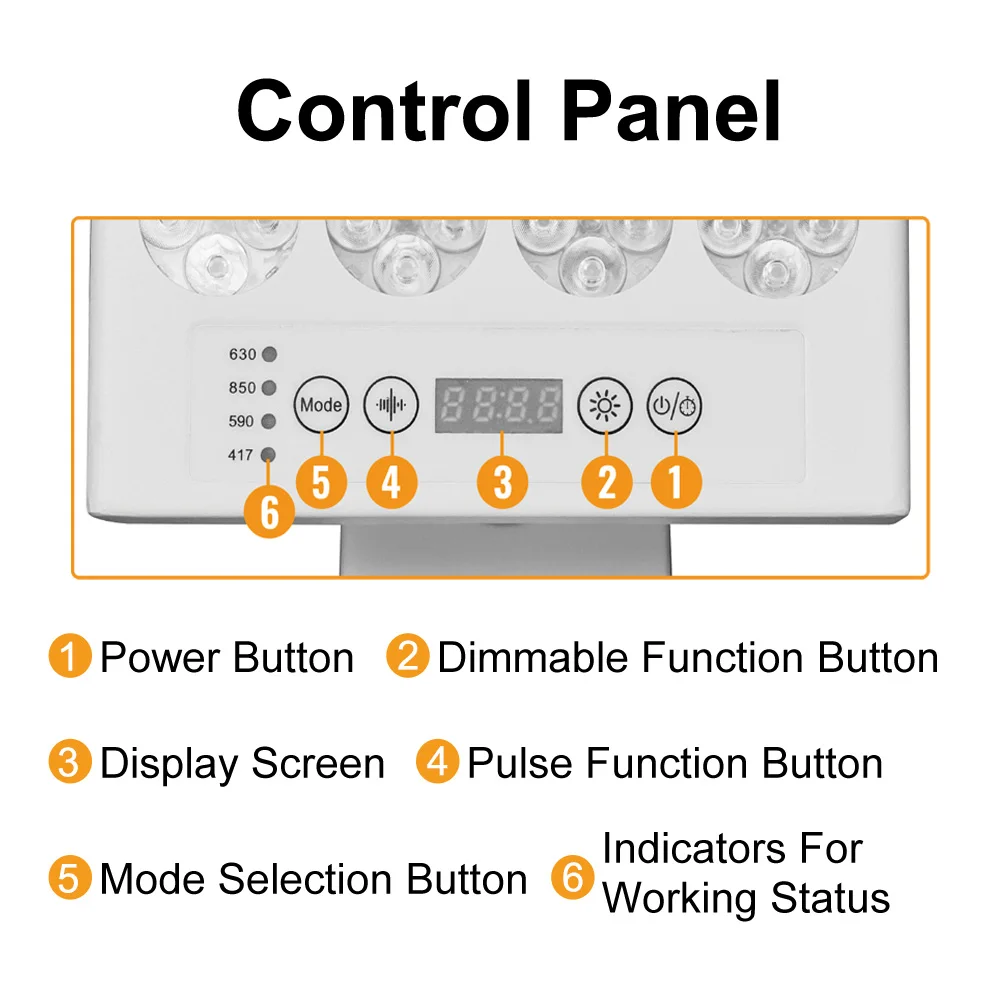 Control Panel

630
850
590
417

Mode

88:88

6 5 4 3 2 1

1 Power Button 2 Dimmable Function Button

3 Display Screen 4 Pulse Function Button

5 Mode Selection Button 6 Indicators For Working Status