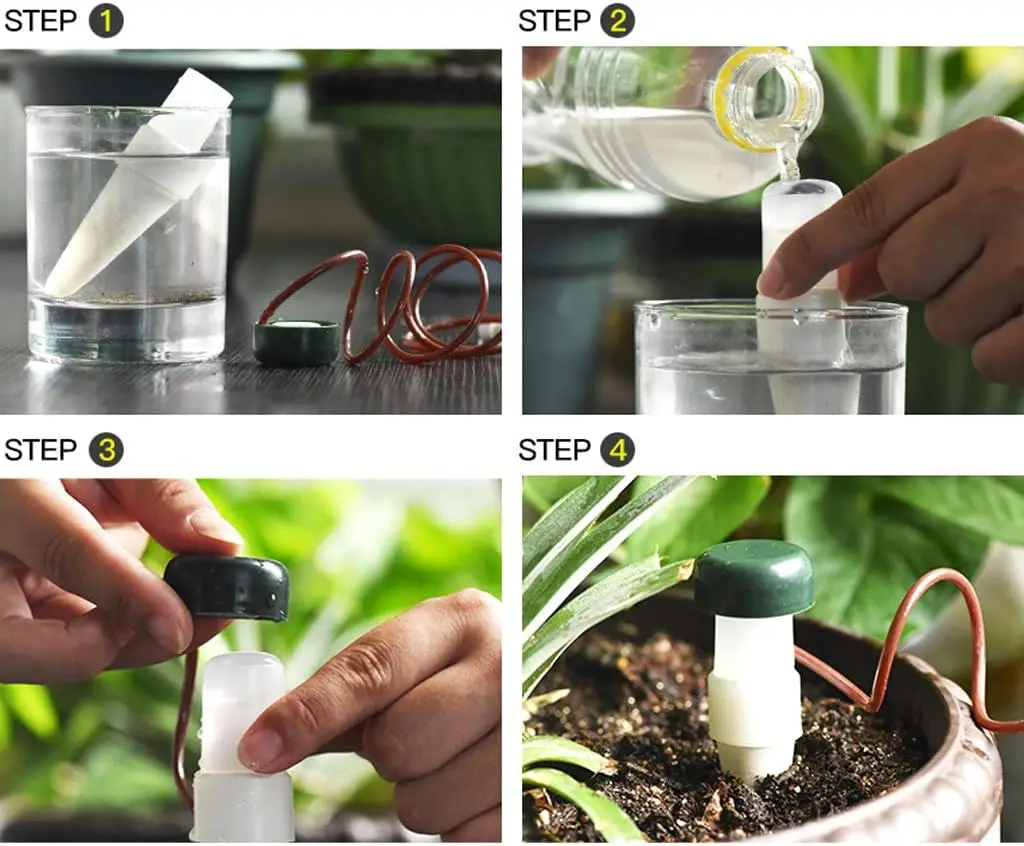 STEP 1

STEP 2

STEP 3

STEP 4