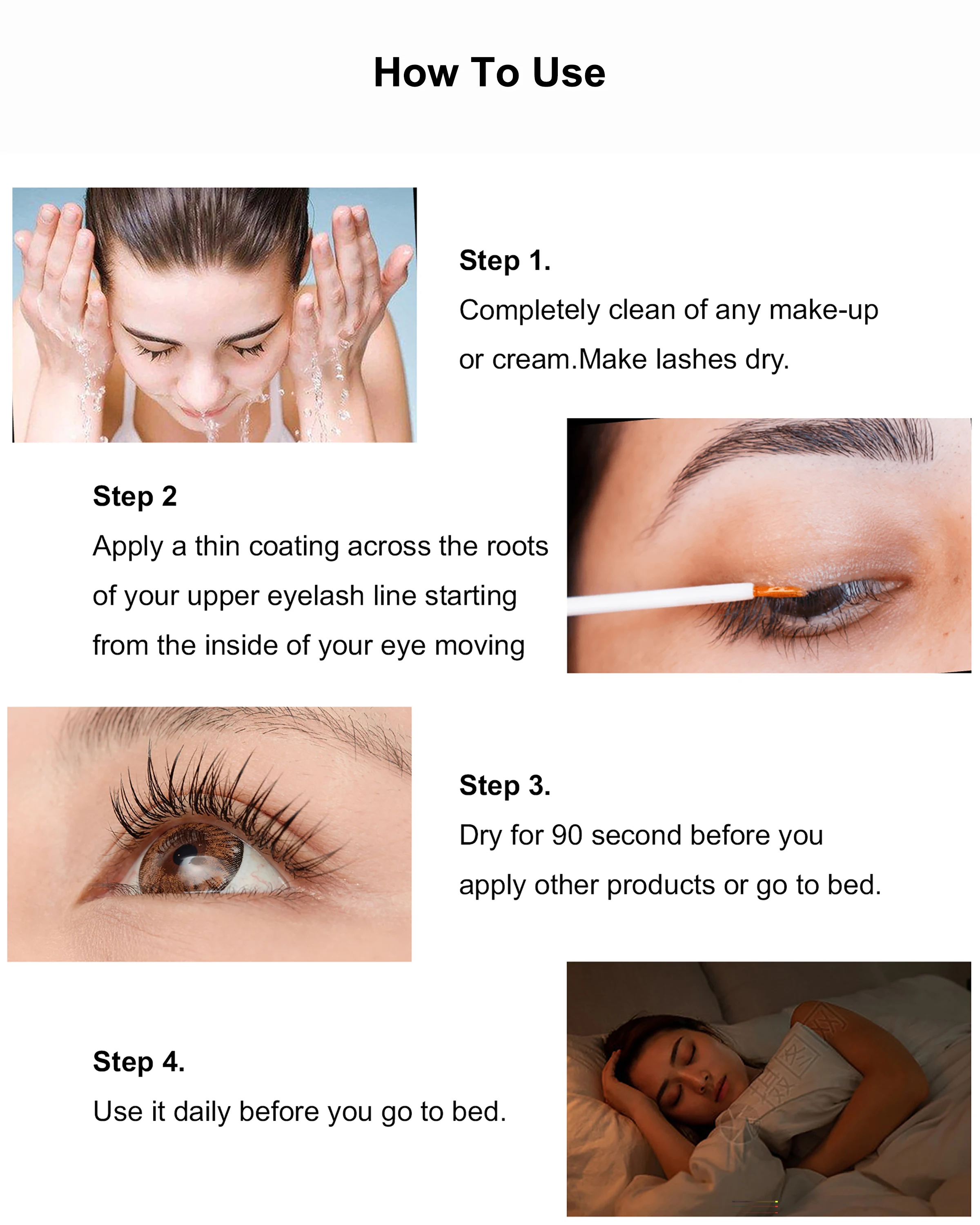 How To Use

Step 1.
Completely clean of any make-up or cream.Make lashes dry.

Step 2
Apply a thin coating across the roots of your upper eyelash line starting from the inside of your eye moving

Step 3.
Dry for 90 second before you apply other products or go to bed.

Step 4.
Use it daily before you go to bed.