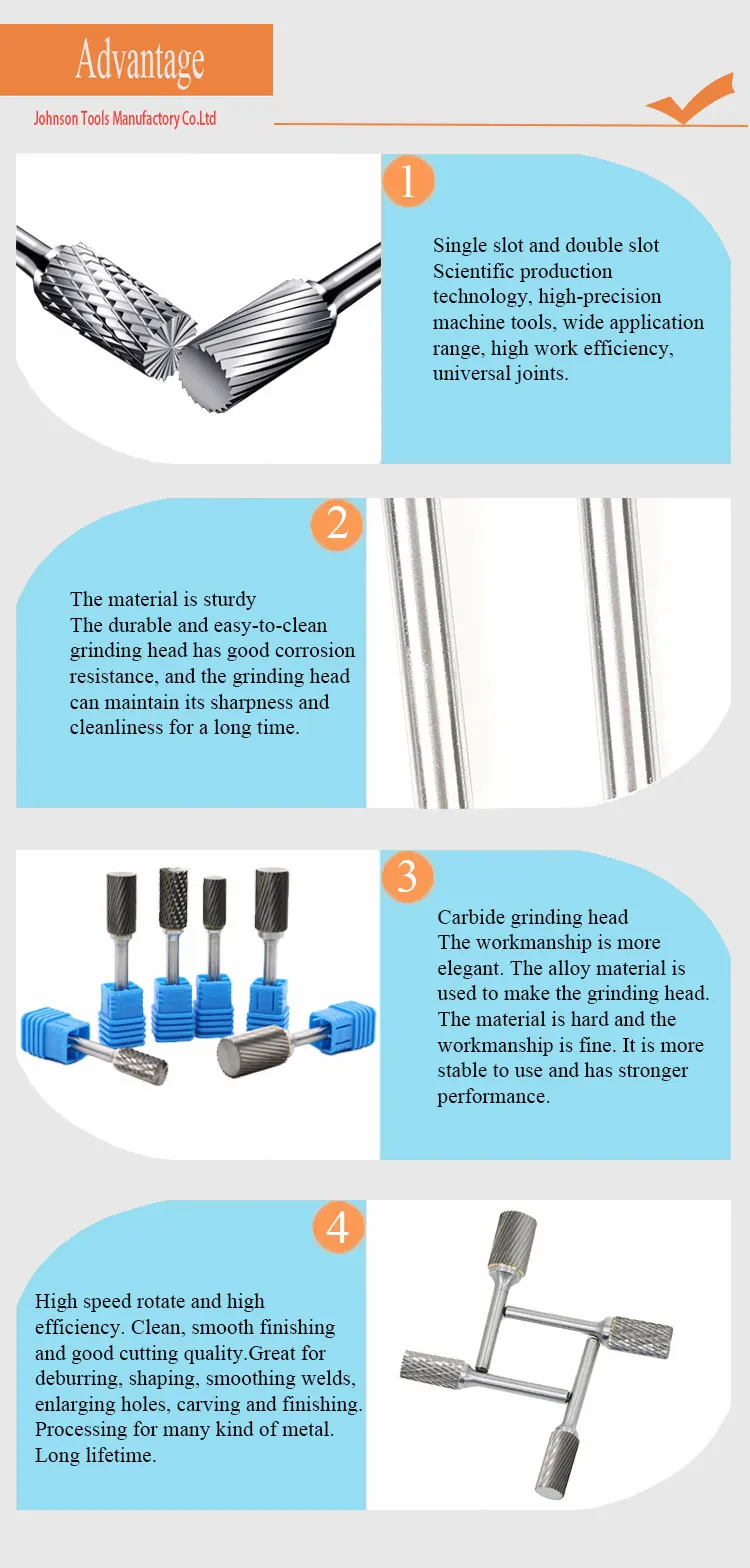 Advantage

Johnson Tools Manufactory Co.Ltd

1

Single slot and double slot
Scientific production technology, high-precision machine tools, wide application range, high work efficiency, universal joints.

2

The material is sturdy
The durable and easy-to-clean grinding head has good corrosion resistance, and the grinding head can maintain its sharpness and cleanliness for a long time.

3

Carbide grinding head
The workmanship is more elegant. The alloy material is used to make the grinding head. The material is hard and the workmanship is fine. It is more stable to use and has stronger performance.

4

High speed rotate and high efficiency. Clean, smooth finishing and good cutting quality.Great for deburring, shaping, smoothing welds, enlarging holes, carving and finishing. Processing for many kind of metal. Long lifetime.