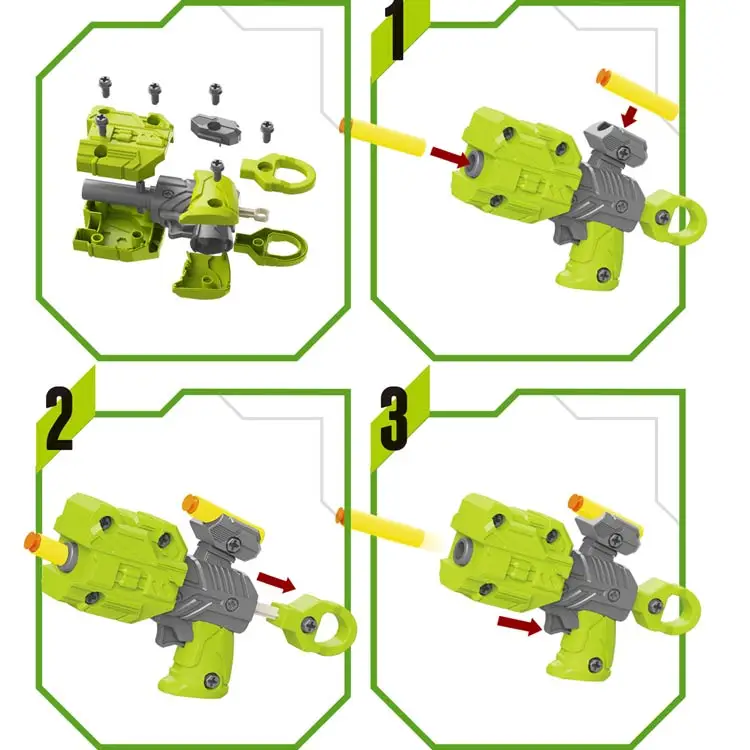 1

2

3