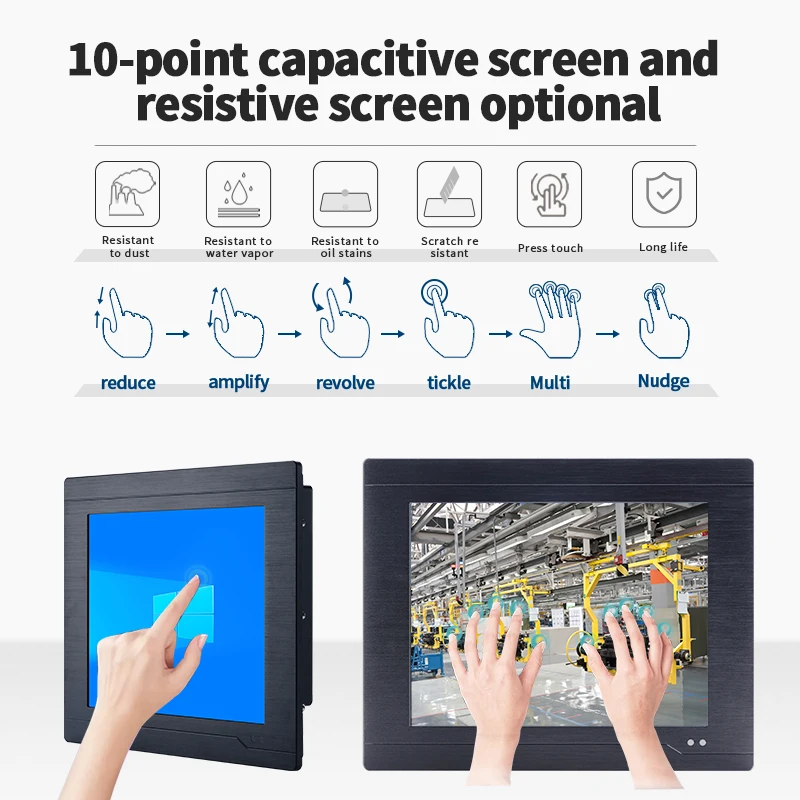 10-point capacitive screen and resistive screen optional

Resistant to dust

Resistant to water vapor

Resistant to oil stains

Scratch re sistant

Press touch

Long life

reduce

amplify

revolve

tickle

Multi

Nudge