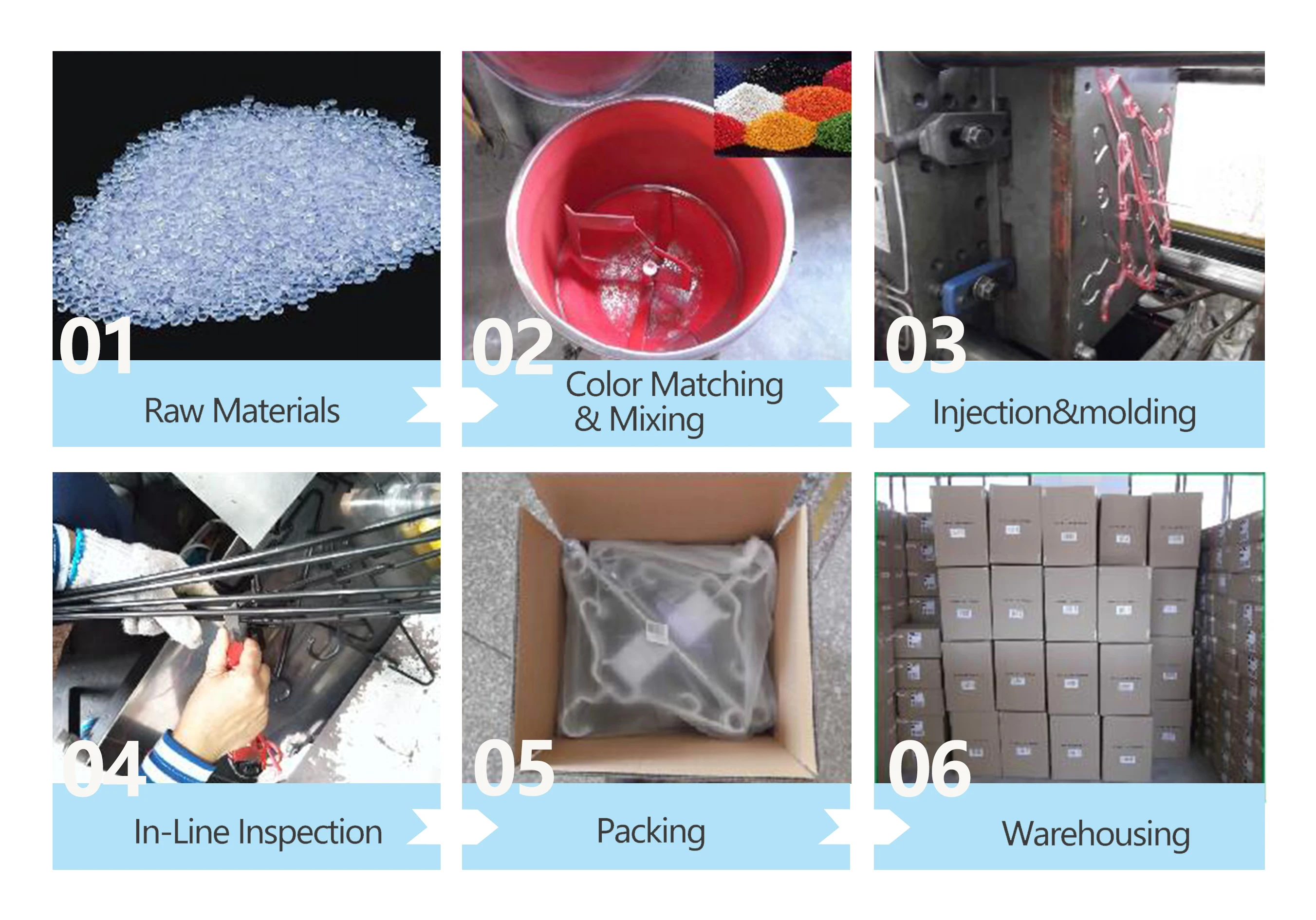 01
Raw Materials

02
Color Matching
& Mixing

03
Injection&molding

04
In-Line Inspection

05
Packing

06
Warehousing