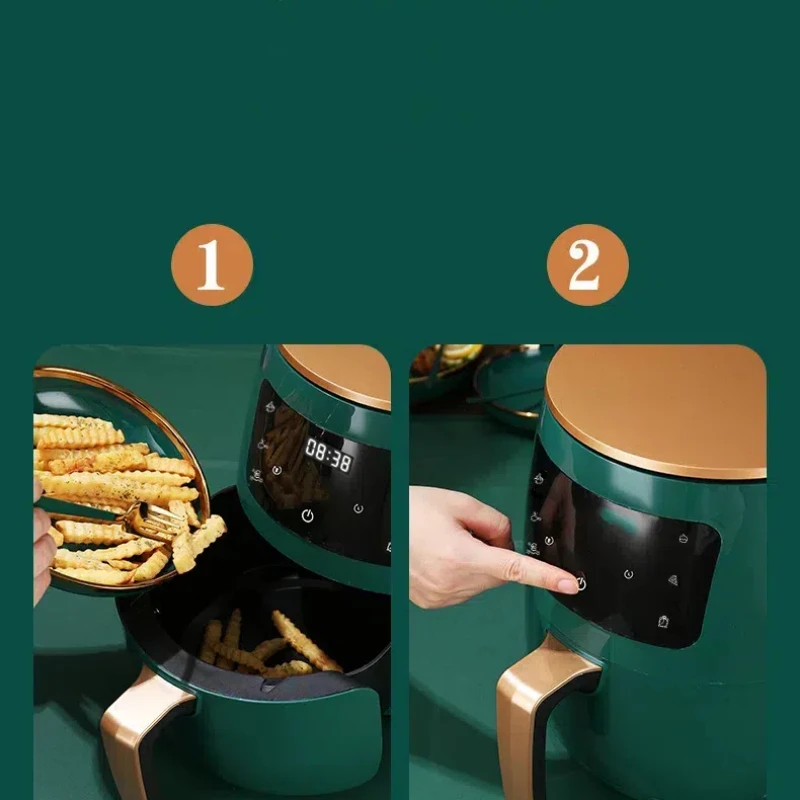 1

2

08:38