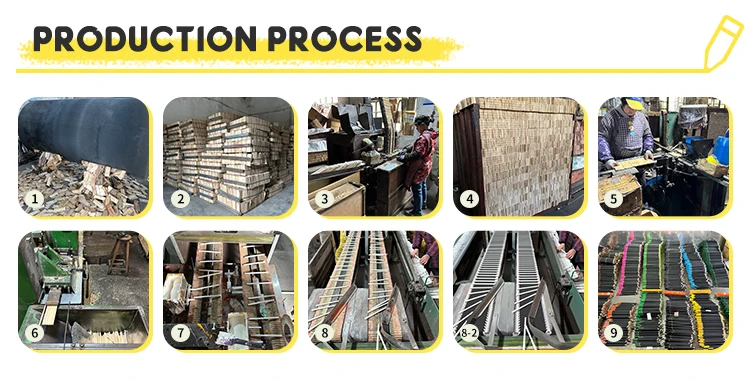 PRODUCTION PROCESS

1
2
3
4
5
6
7
8
8-2
9