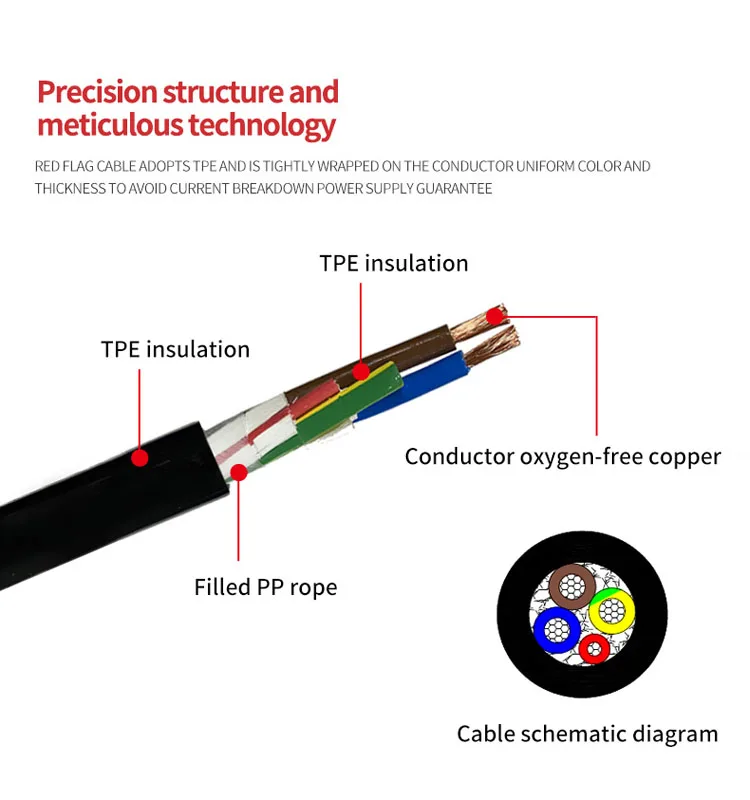 Precision structure and meticulous technology

RED FLAG CABLE ADOPTS TPE AND IS TIGHTLY WRAPPED ON THE CONDUCTOR UNIFORM COLOR AND THICKNESS TO AVOID CURRENT BREAKDOWN POWER SUPPLY GUARANTEE

TPE insulation

TPE insulation

Conductor oxygen-free copper

Filled PP rope

Cable schematic diagram