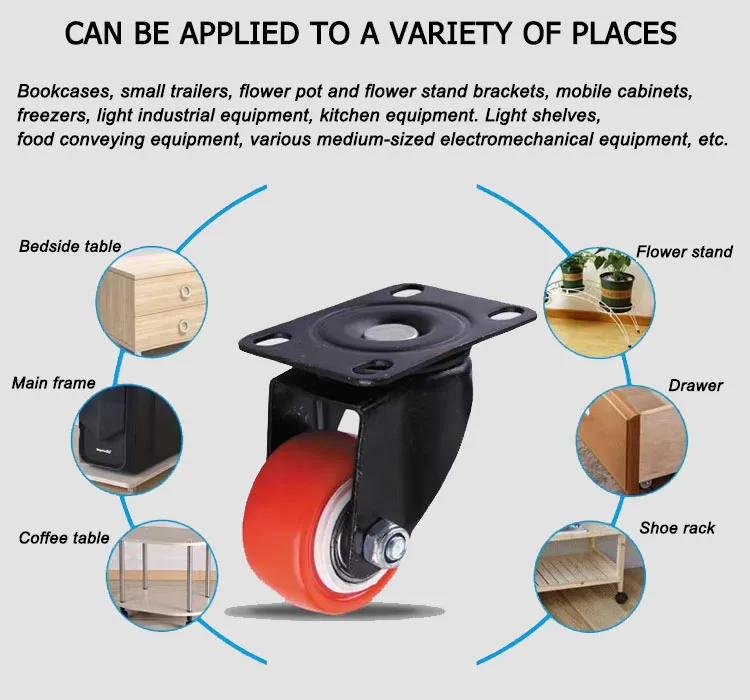 CAN BE APPLIED TO A VARIETY OF PLACES

Bookcases, small trailers, flower pot and flower stand brackets, mobile cabinets, freezers, light industrial equipment, kitchen equipment. Light shelves, food conveying equipment, various medium-sized electromechanical equipment, etc.

Bedside table

Main frame

Coffee table

Flower stand

Drawer

Shoe rack