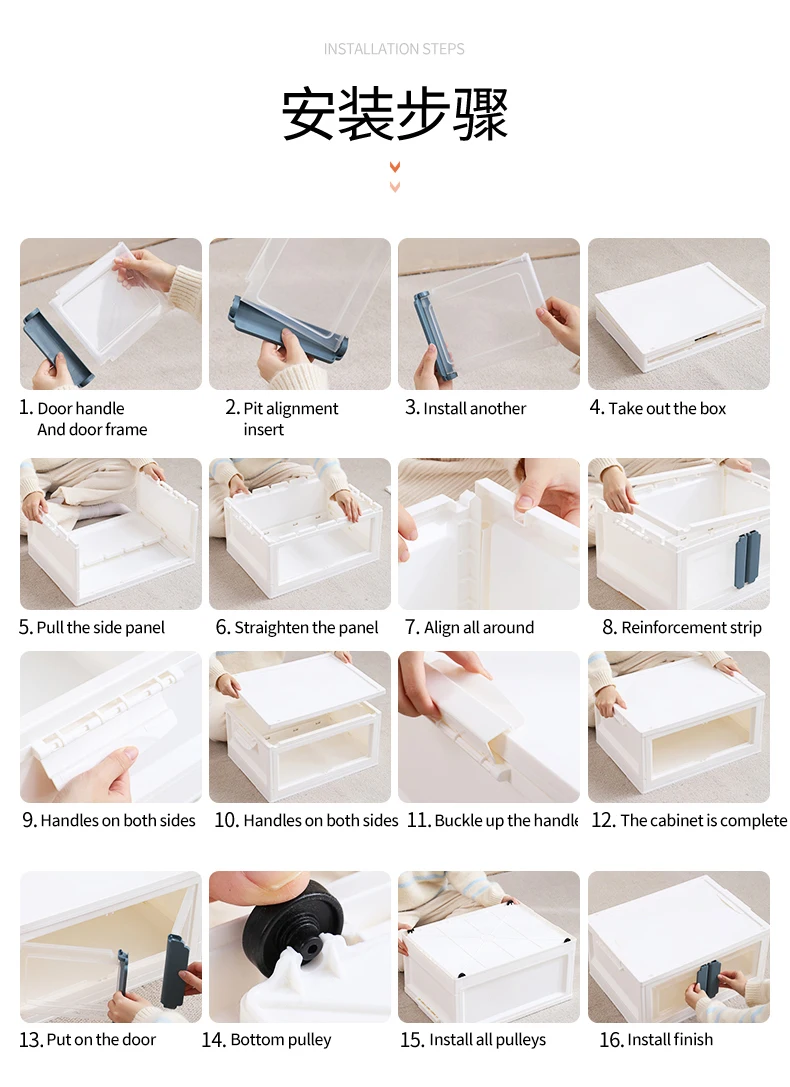 INSTALLATION STEPS

安装步骤

1. Door handle
And door frame

2. Pit alignment
insert

3. Install another

4. Take out the box

5. Pull the side panel

6. Straighten the panel

7. Align all around

8. Reinforcement strip

9. Handles on both sides

10. Handles on both sides

11. Buckle up the handle

12. The cabinet is complete

13. Put on the door

14. Bottom pulley

15. Install all pulleys

16. Install finish